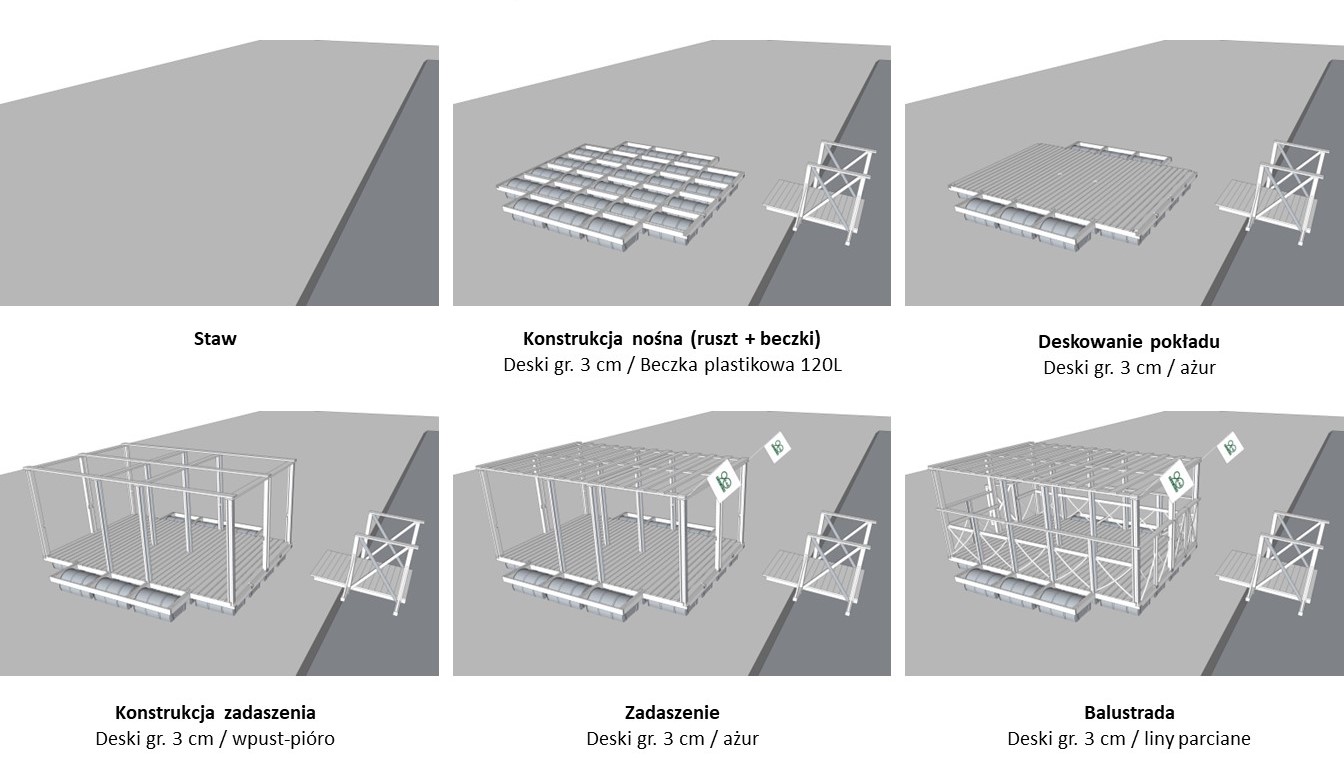 Staw

Konstrukcja nośna (ruszt + beczki)
Deski gr. 3 cm / Beczka plastikowa 120L

Deskowanie pokładu
Deski gr. 3 cm / ażur

Konstrukcja zadaszenia
Deski gr. 3 cm / wpust-pióro

Zadaszenie
Deski gr. 3 cm / ażur

Balustrada
Deski gr. 3 cm / liny parciane