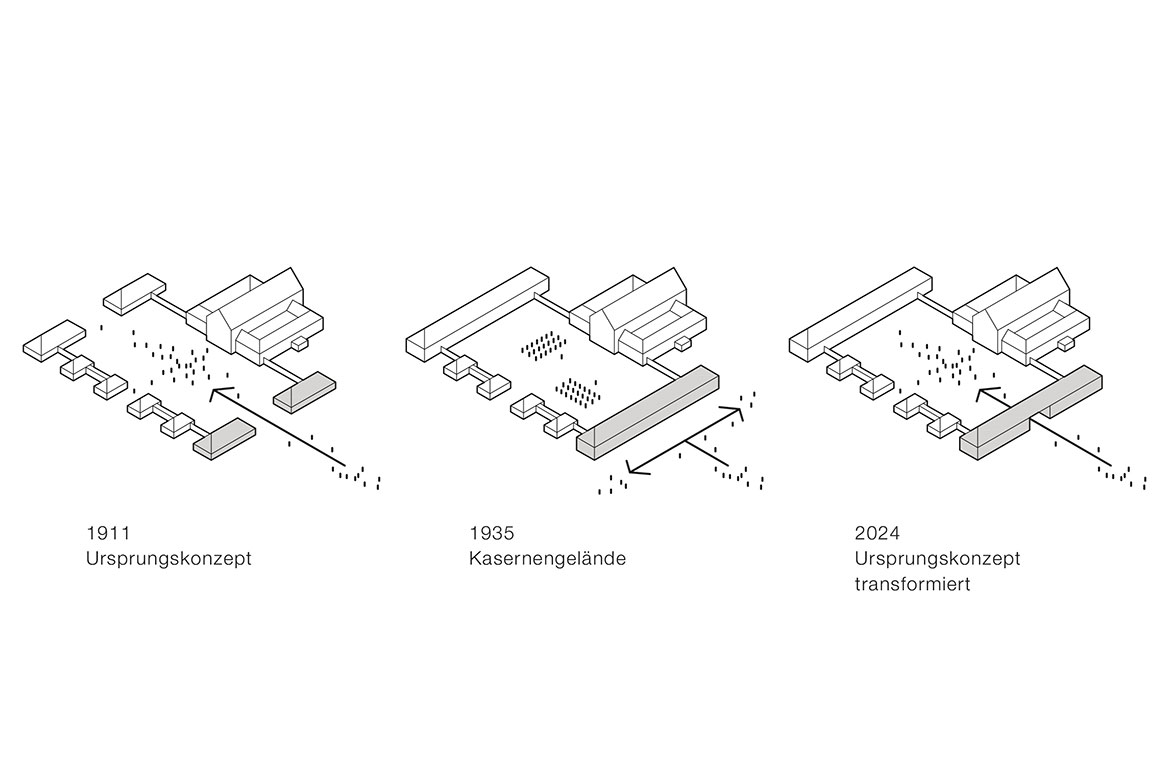 1911
Ursprungskonzept

1935
Kasernengelände

2024
Ursprungskonzept
transformiert