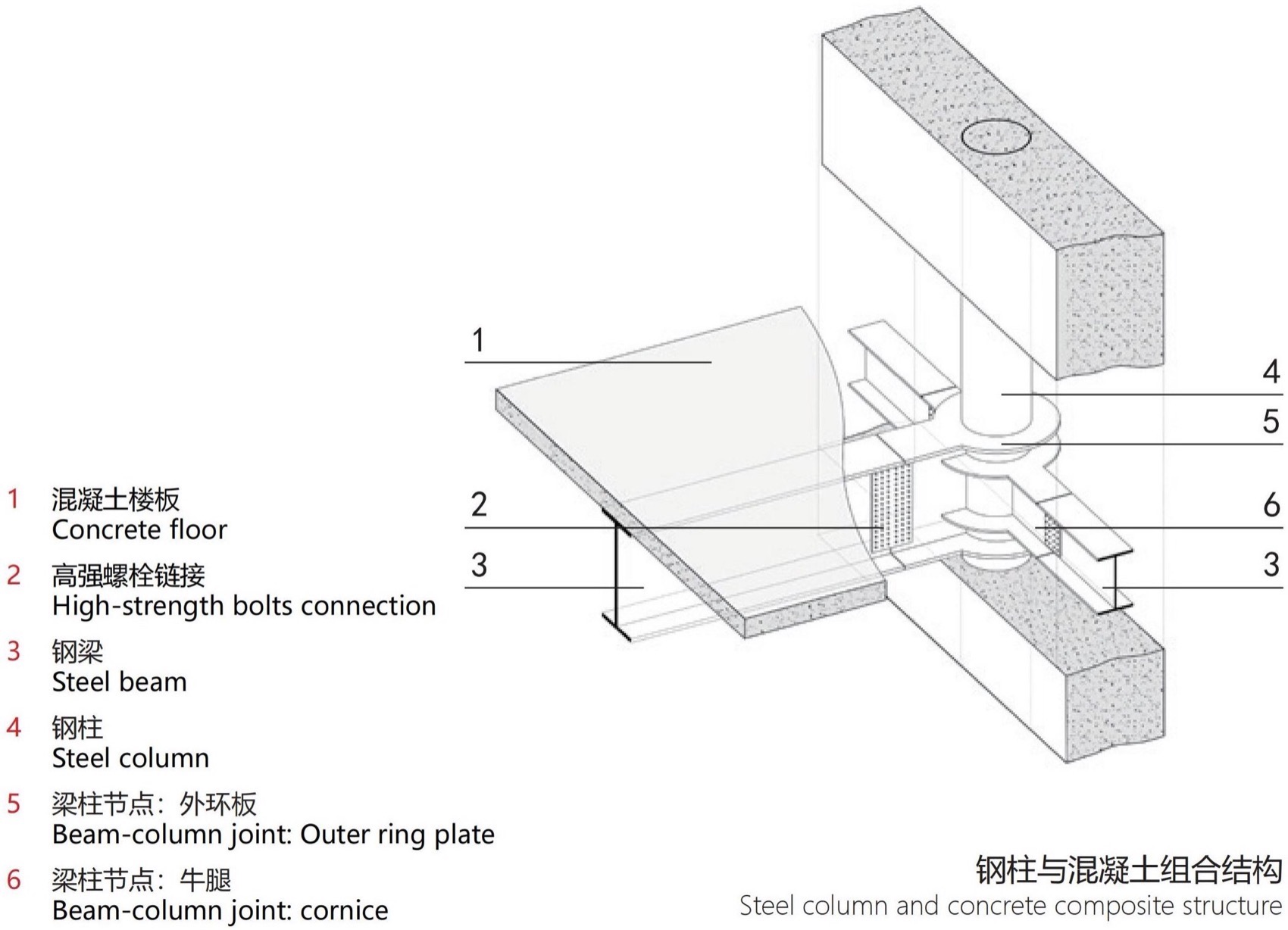 1
2
3
4
5
6
3

1 混凝土楼板
Concrete floor

2 高强螺栓链接
High-strength bolts connection

3 钢梁
Steel beam

4 钢柱
Steel column

5 梁柱节点：外环板
Beam-column joint: Outer ring plate

6 梁柱节点：牛腿
Beam-column joint: cornice

钢柱与混凝土组合结构
Steel column and concrete composite structure