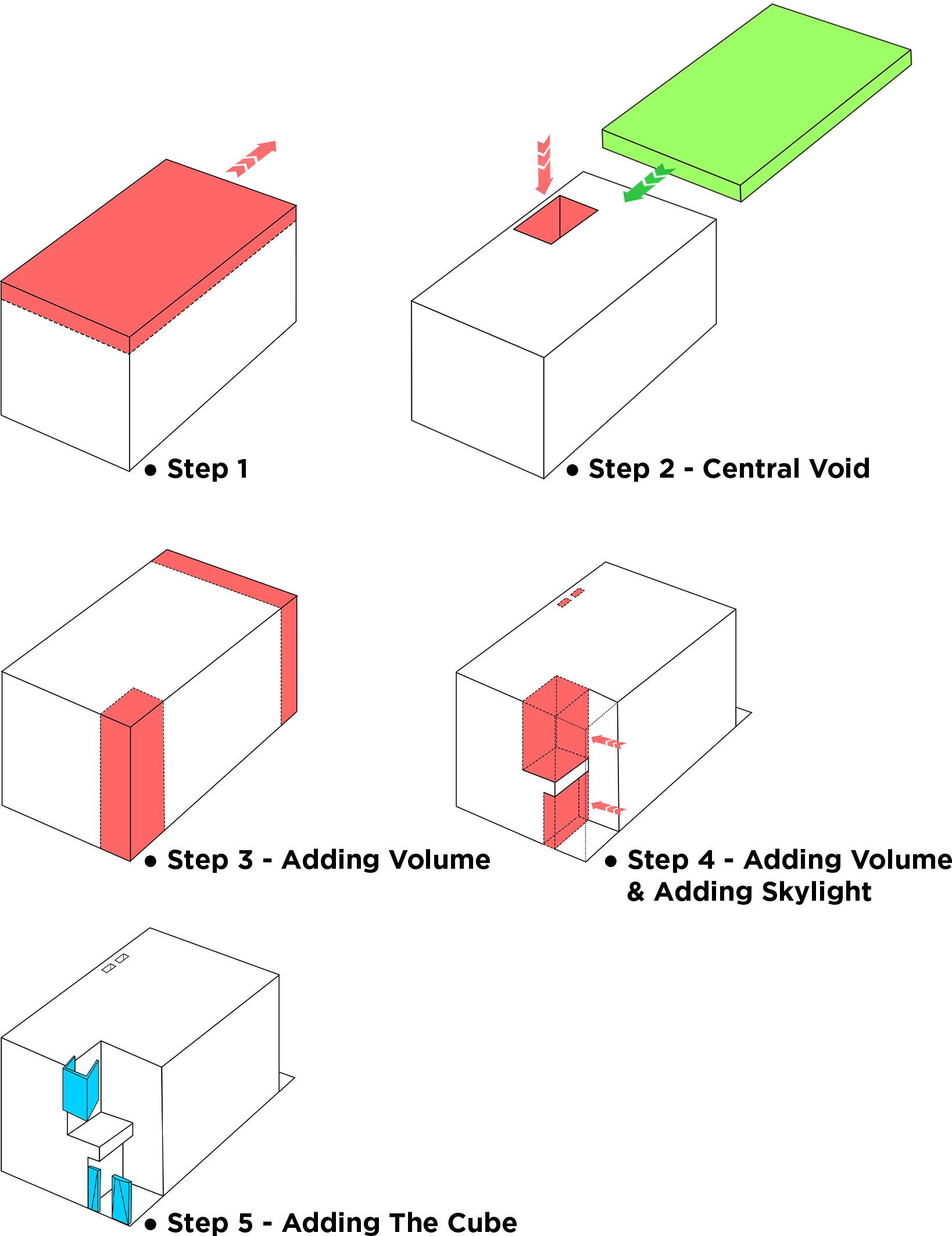 • Step 1

• Step 2 - Central Void

• Step 3 - Adding Volume

• Step 4 - Adding Volume & Adding Skylight

• Step 5 - Adding The Cube