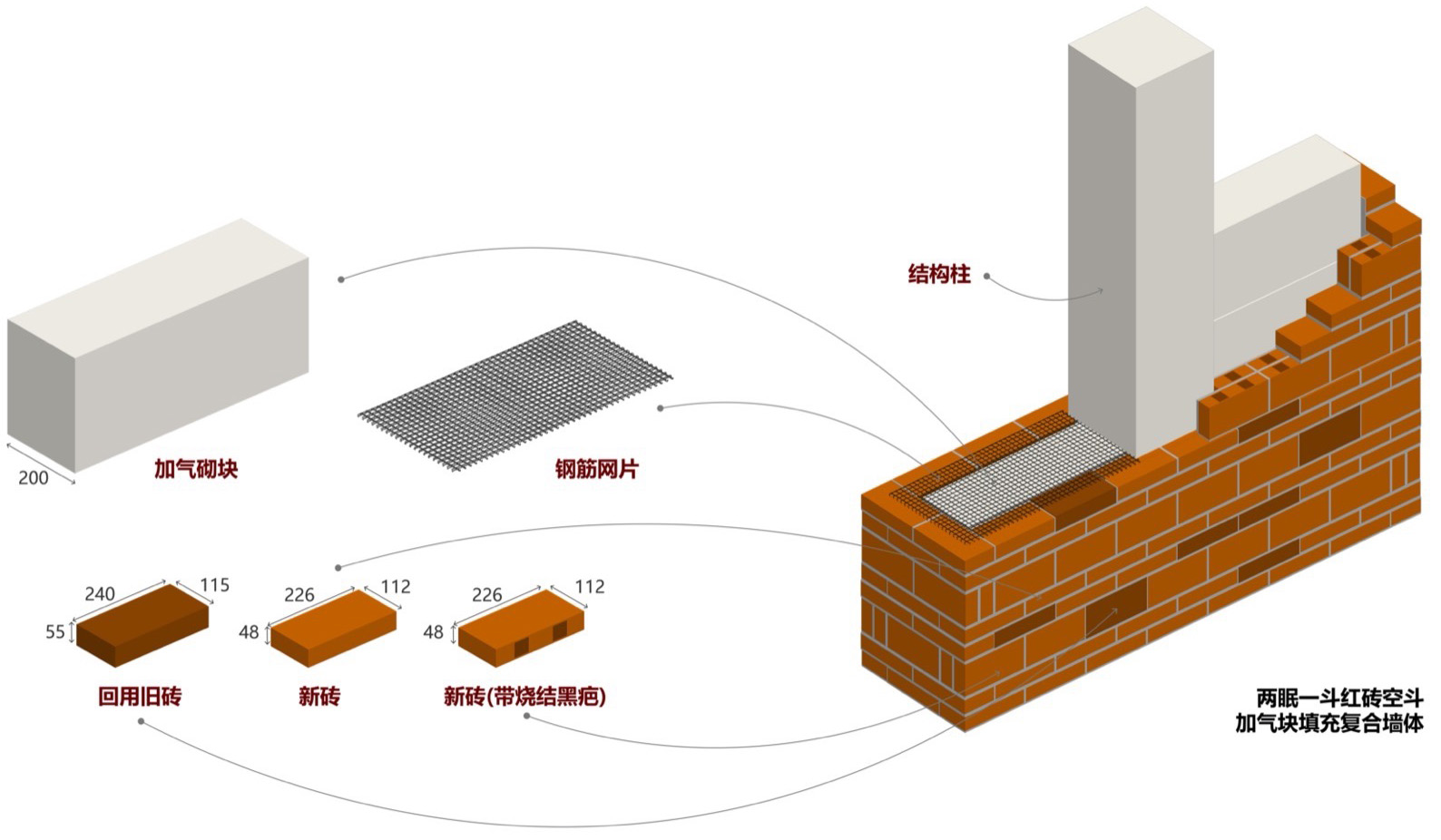 结构柱

200

加气砌块

钢筋网片

240
115
55

回用旧砖

226
112
48

新砖

226
112
48

新砖(带烧结黑疤)

两眠一斗红砖空斗
加气块填充复合墙体