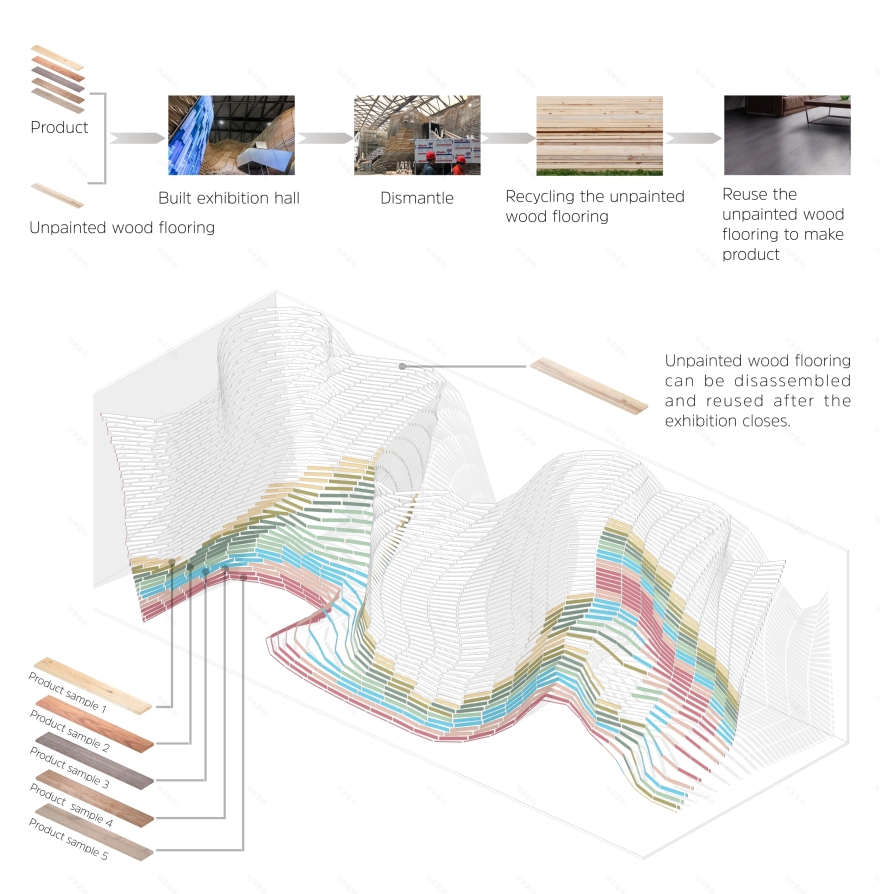 Product

Unpainted wood flooring

Built exhibition hall

Dismantle

Recycling the unpainted wood flooring

Reuse the unpainted wood flooring to make product

Unpainted wood flooring can be disassembled and reused after the exhibition closes.

Product sample 1

Product sample 2

Product sample 3

Product sample 4

Product sample 5