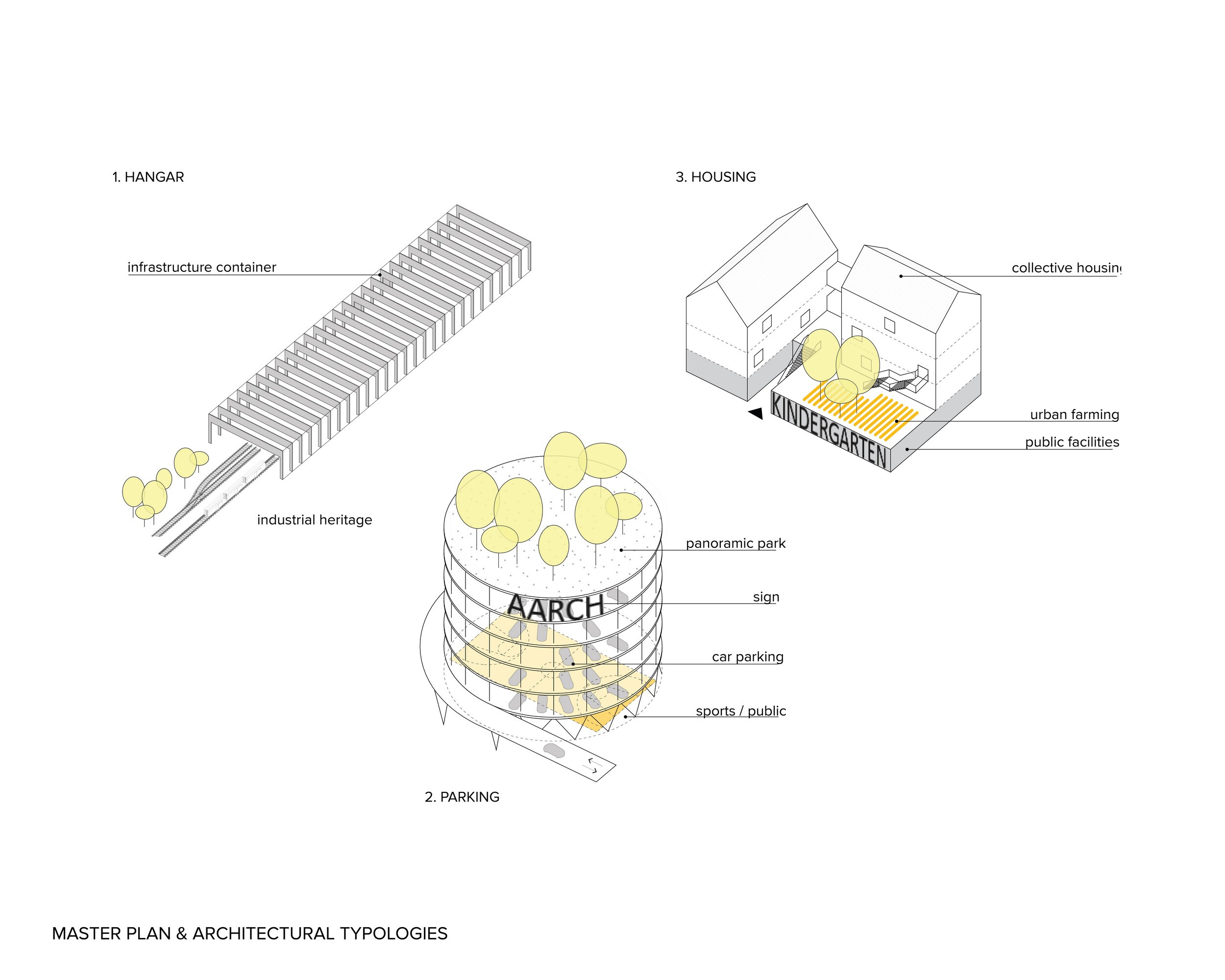 1. HANGAR

infrastructure container

industrial heritage

3. HOUSING

collective housing

KINDERGARTEN

urban farming

public facilities

panoramic park

AARCH

sign

car parking

sports / public

2. PARKING

MASTER PLAN & ARCHITECTURAL TYPOLOGIES