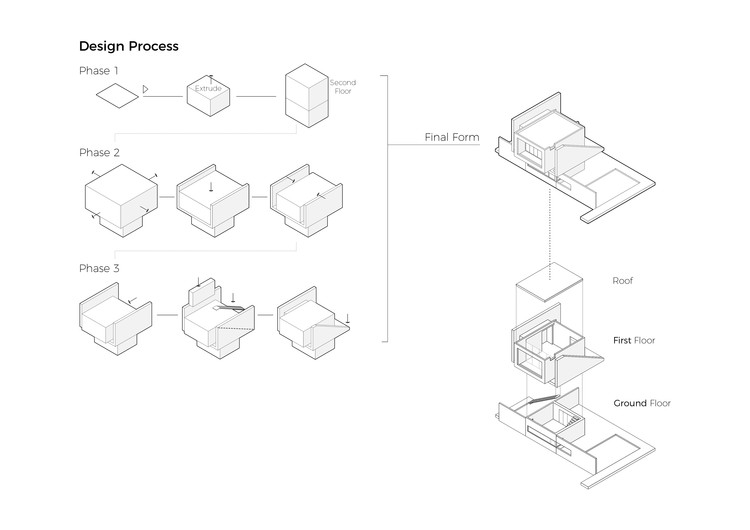 Design Process

Phase 1

Extrude

Second Floor

Phase 2

Phase 3

Final Form

Roof

First Floor

Ground Floor