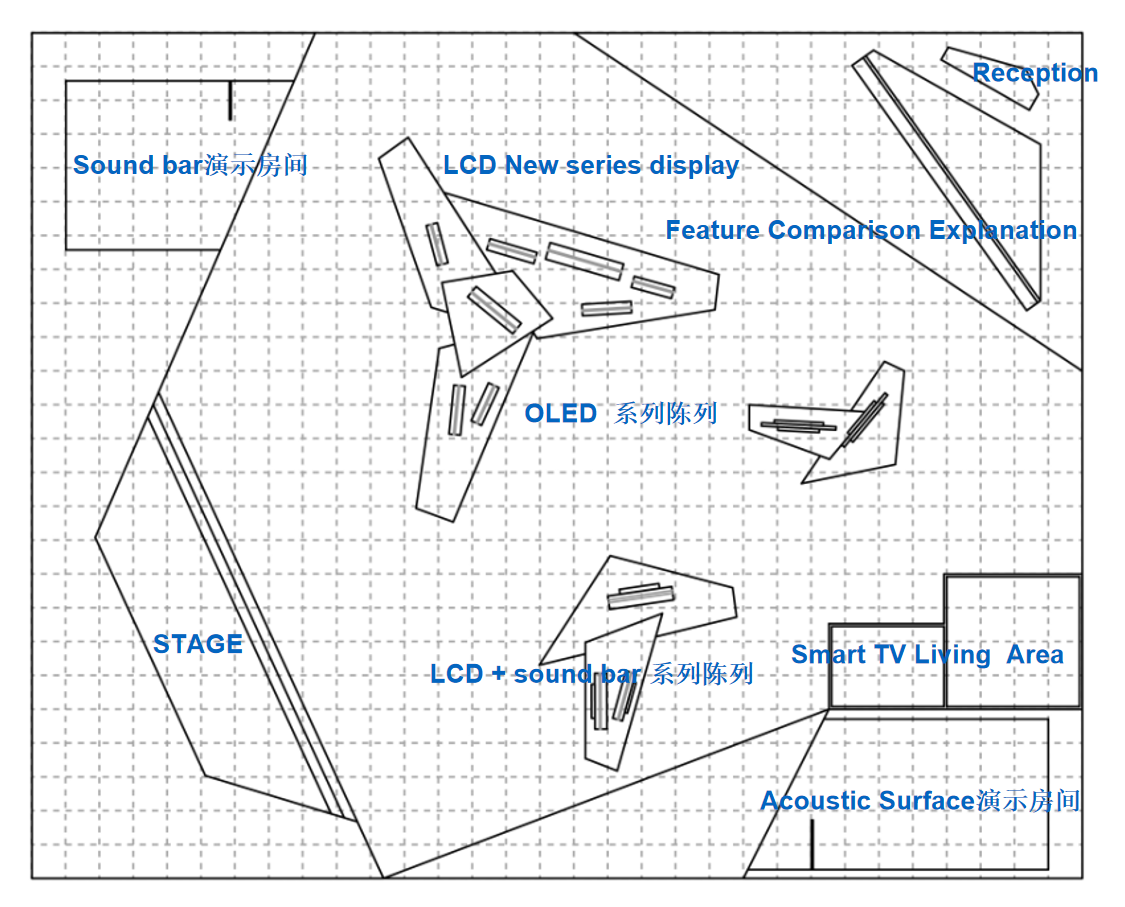 Reception

Sound bar演示房间

LCD New series display

Feature Comparison Explanation

OLED 系列陈列

STAGE

LCD + sound bar 系列陈列

Smart TV Living Area

Acoustic Surface演示房间