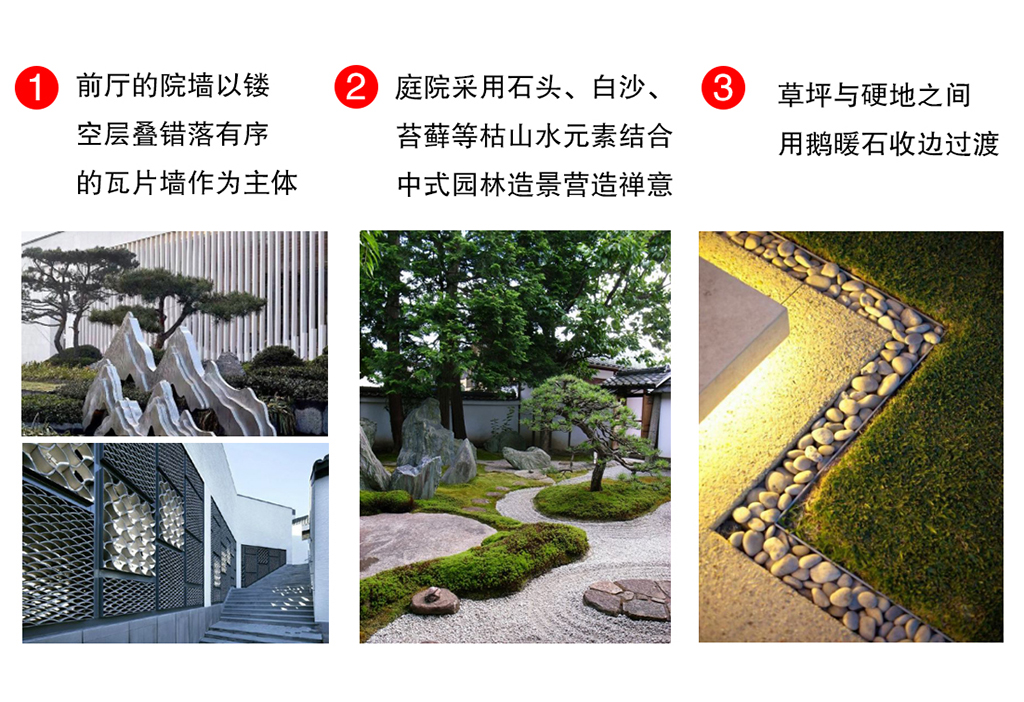 1 前厅的院墙以镂空层叠错落有序的瓦片墙作为主体

2 庭院采用石头、白沙、苔藓等枯山水元素结合中式园林造景营造禅意

3 草坪与硬地之间用鹅暖石收边过渡