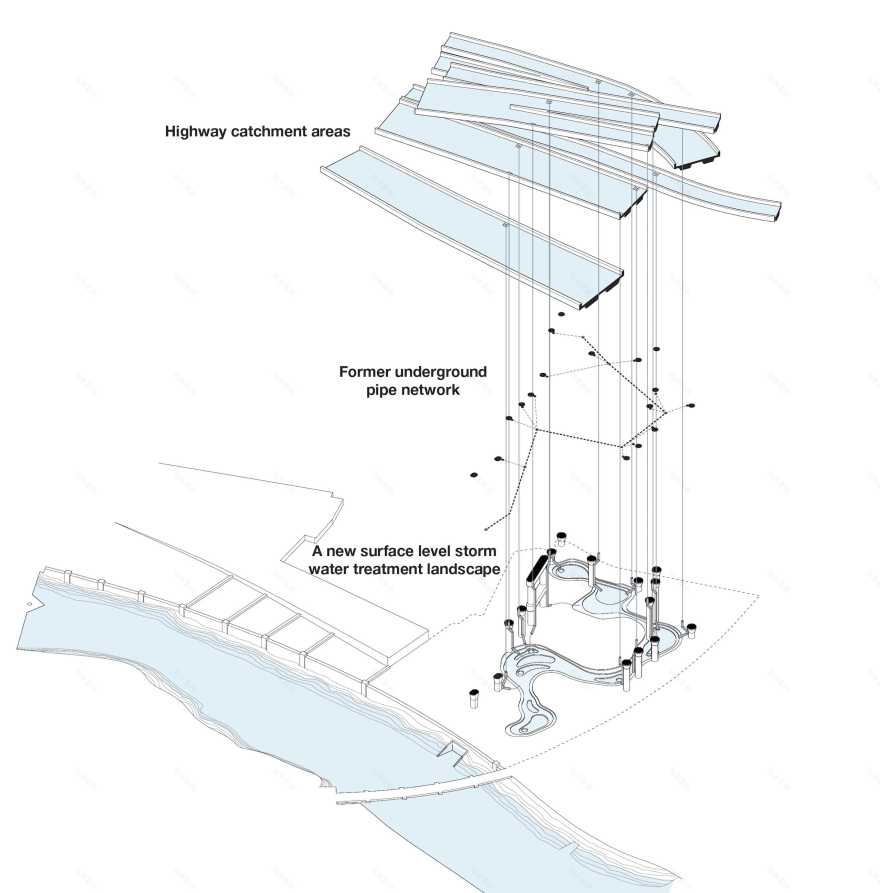 Highway catchment areas

Former underground pipe network

A new surface level storm water treatment landscape