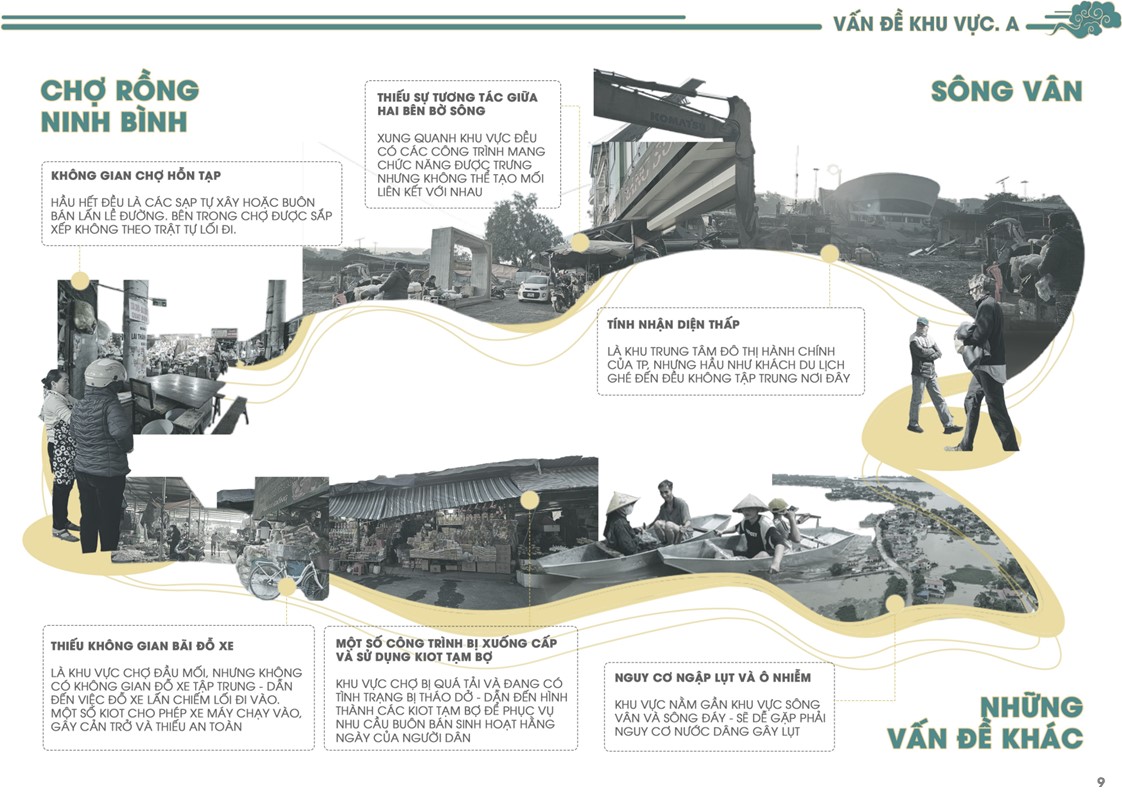 VẤN ĐỀ KHU VỰC. A

CHỢ RỒNG NINH BÌNH

KHÔNG GIAN CHỢ HỖN TẠP

HẦU HẾT ĐỀU LÀ CÁC SẠP TỰ XÂY HOẶC BUÔN BÁN LẤN LỀ ĐƯỜNG. BÊN TRONG CHỢ ĐƯỢC SẮP XẾP KHÔNG THEO TRẬT TỰ LỐI ĐI.

THIẾU SỰ TƯƠNG TÁC GIỮA HAI BÊN BỜ SÔNG

XUNG QUANH KHU VỰC ĐỀU CÓ CÁC CÔNG TRÌNH MANG CHỨC NĂNG ĐƯỢC TRƯNG NHƯNG KHÔNG THỂ TẠO MỐI LIÊN KẾT VỚI NHAU

SÔNG VÂN

TÍNH NHẬN DIỆN THẤP

LÀ KHU TRUNG TÂM ĐÔ THỊ HÀNH CHÍNH CỦA TP, NHƯNG HẦU NHƯ KHÁCH DU LỊCH GHÉ ĐẾN ĐỀU KHÔNG TẬP TRUNG NƠI ĐÂY

THIẾU KHÔNG GIAN BÃI ĐỖ XE

LÀ KHU VỰC CHỢ ĐẦU MỐI, NHƯNG KHÔNG CÓ KHÔNG GIAN ĐỖ XE TẬP TRUNG - DẪN ĐẾN VIỆC ĐỖ XE LẤN CHIẾM LỐI ĐI VÀO. MỘT SỐ KIOT CHO PHÉP XE MÁY CHẠY VÀO, GÂY CẢN TRỞ VÀ THIẾU AN TOÀN

MỘT SỐ CÔNG TRÌNH BỊ XUỐNG CẤP VÀ SỬ DỤNG KIOT TẠM BỢ

KHU VỰC CHỢ BỊ QUÁ TẢI VÀ ĐANG CÓ TÌNH TRẠNG BỊ THÁO DỠ - DẪN ĐẾN HÌNH THÀNH CÁC KIOT TẠM BỢ ĐỂ PHỤC VỤ NHU CẦU BUÔN BÁN SINH HOẠT HẰNG NGÀY CỦA NGƯỜI DÂN

NGUY CƠ NGẬP LỤT VÀ Ô NHIỄM

KHU VỰC NẰM GẦN KHU VỰC SÔNG VÂN VÀ SÔNG ĐÁY - SẼ DỄ GẶP PHẢI NGUY CƠ NƯỚC DÂNG GÂY LỤT

NHỮNG VẤN ĐỀ KHÁC

9