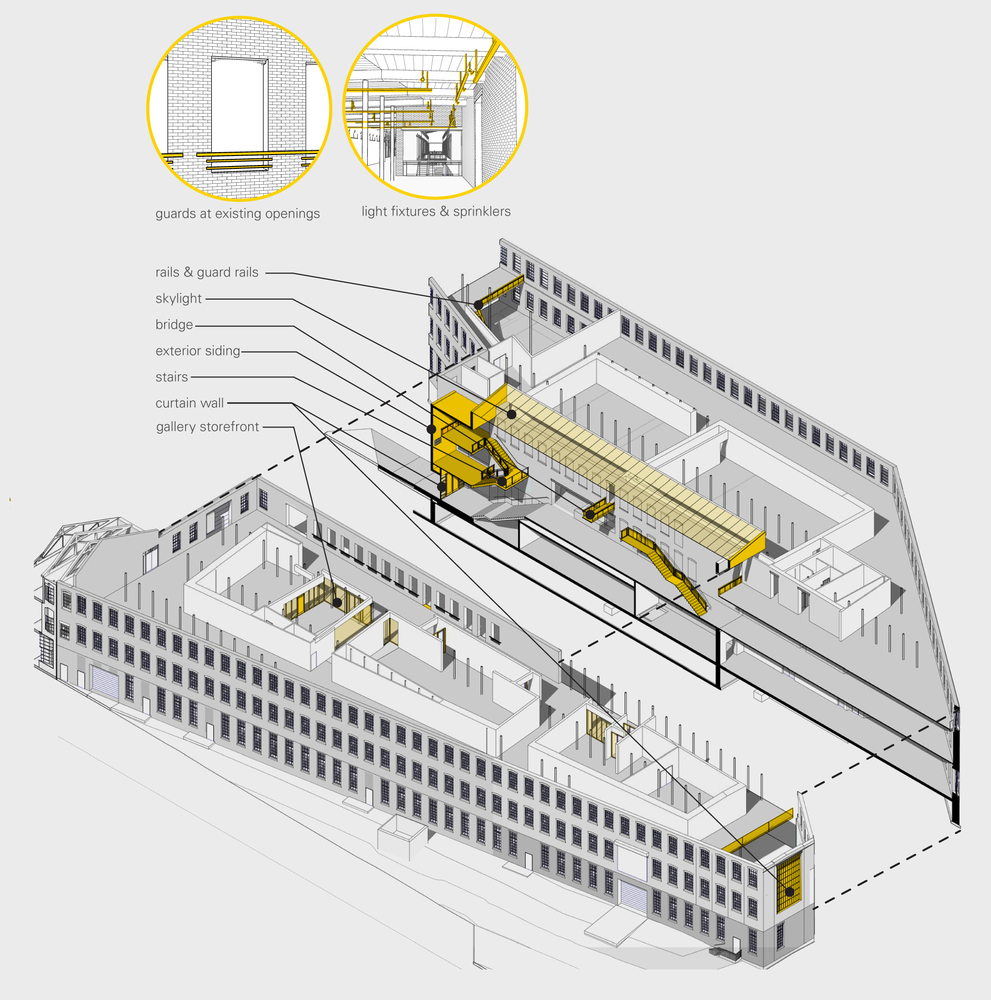 guards at existing openings

light fixtures & sprinklers

rails & guard rails

skylight

bridge

exterior siding

stairs

curtain wall

gallery storefront