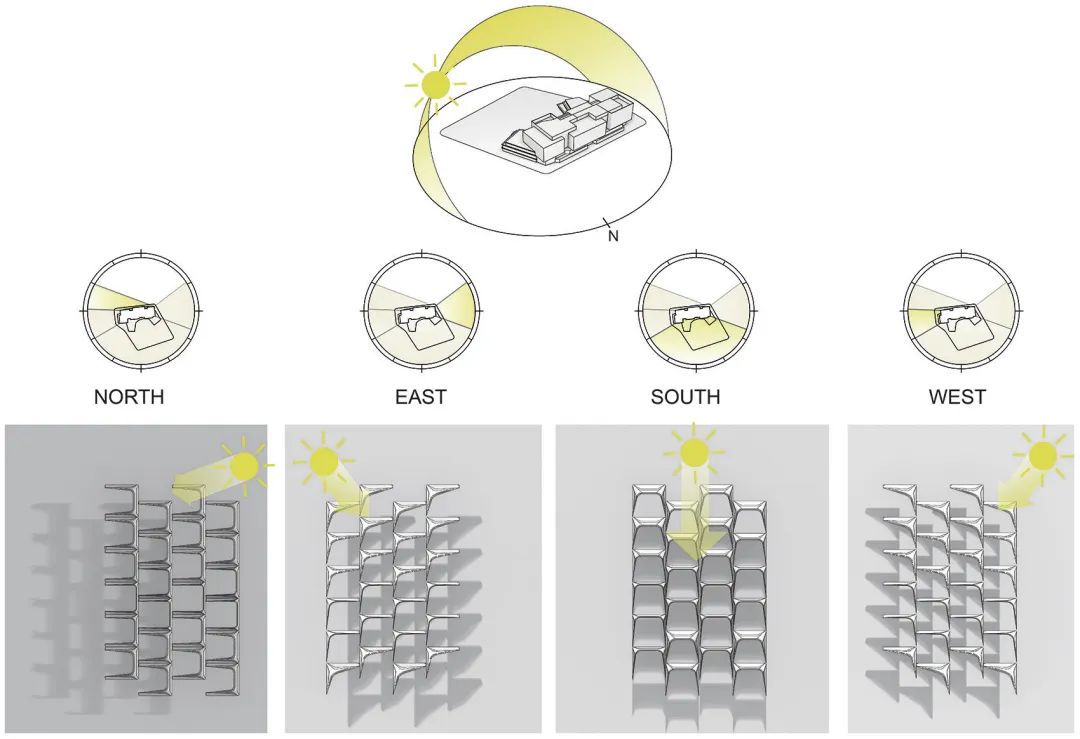 N

NORTH

EAST

SOUTH

WEST