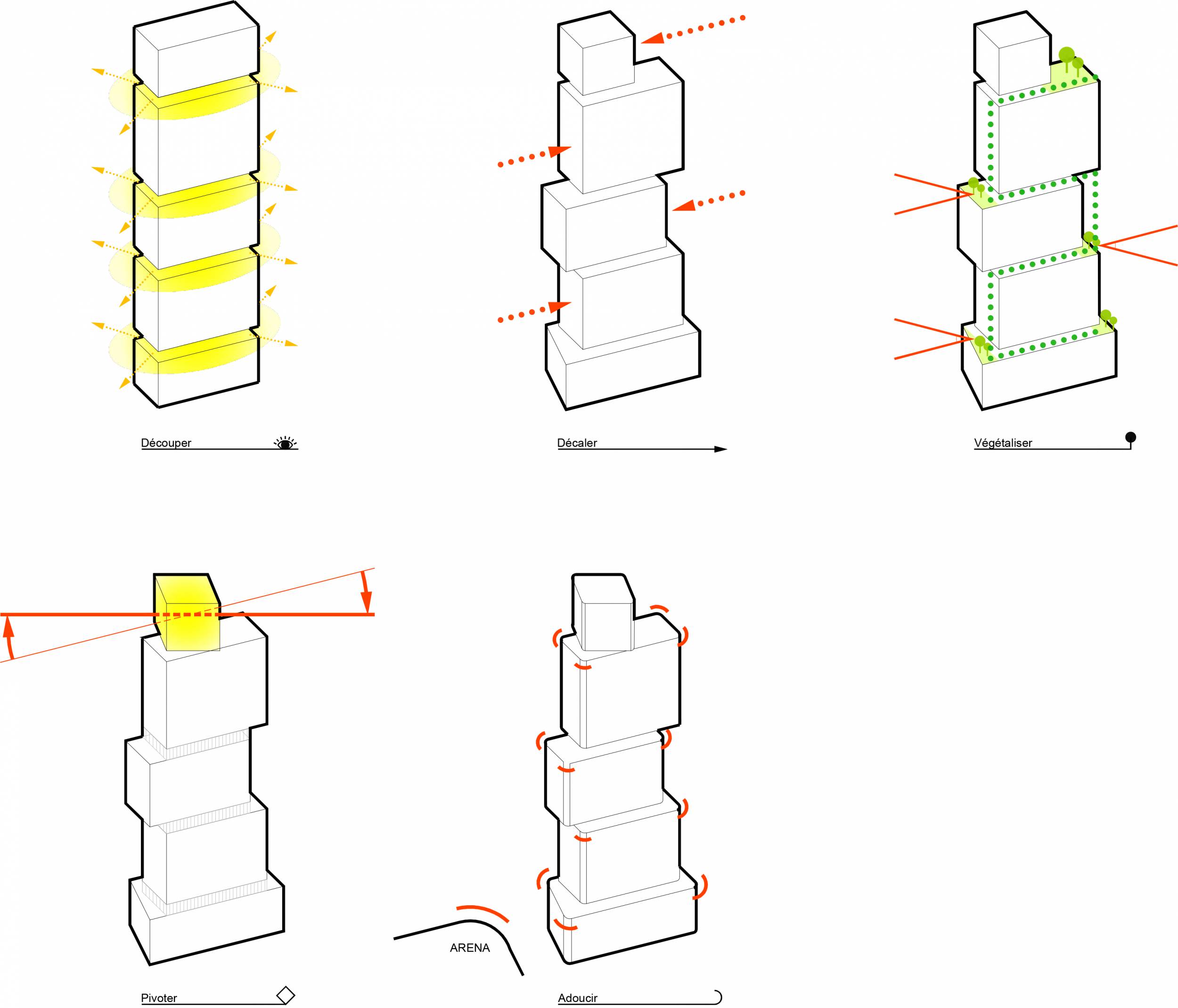 Découper

Décaler

Végétaliser

ARENA

Pivoter

Adoucir