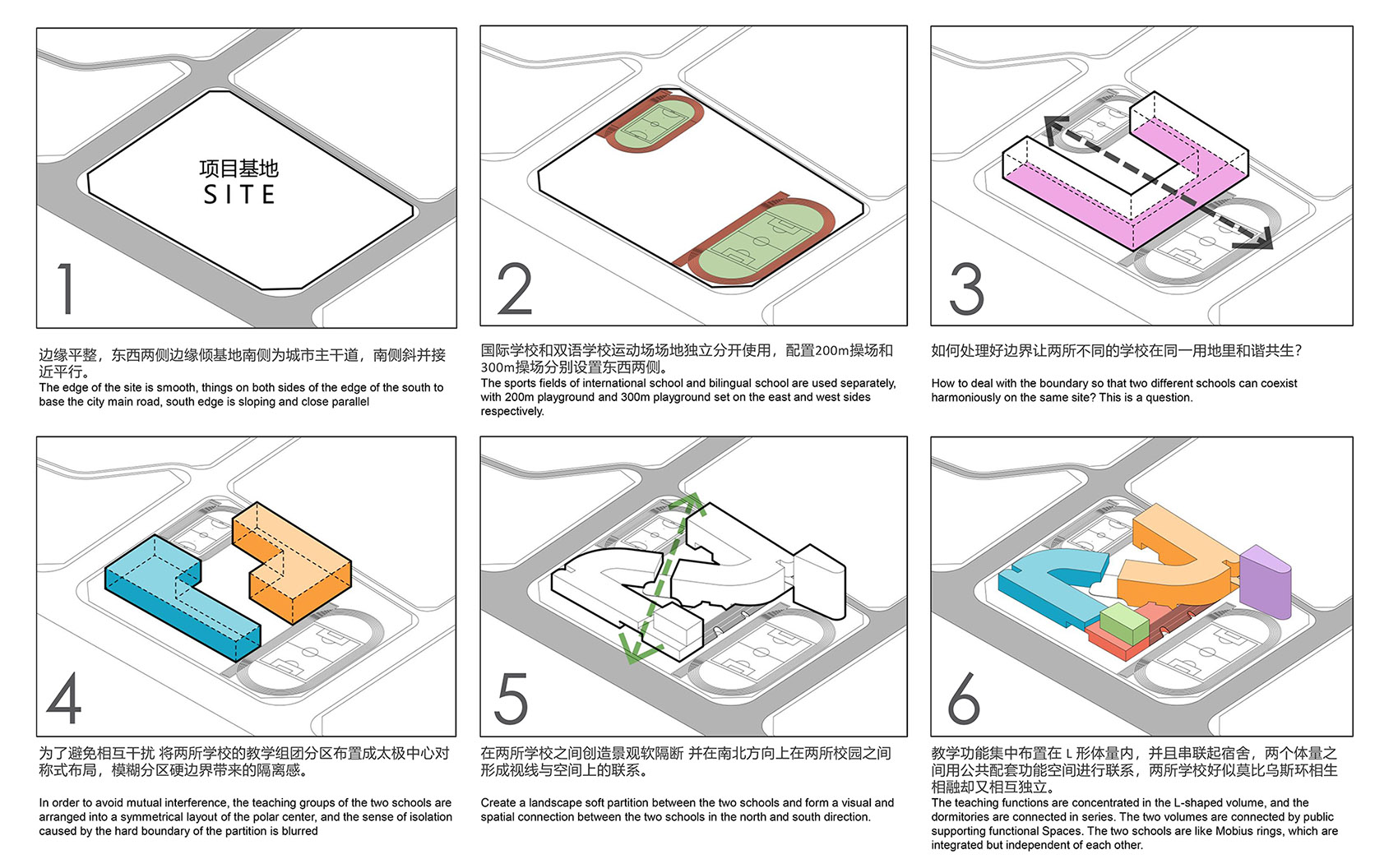 项目基地
SITE

1

边缘平整，东西两侧边缘倾基地南侧为城市主干道，南侧斜并接近平行。
The edge of the site is smooth, things on both sides of the edge of the south to base the city main road, south edge is sloping and close parallel

2

国际学校和双语学校运动场场地独立分开使用，配置200m操场和300m操场分别设置东西两侧。
The sports fields of international school and bilingual school are used separately, with 200m playground and 300m playground set on the east and west sides respectively.

3

如何处理好边界让两所不同的学校在同一用地里和谐共生？
How to deal with the boundary so that two different schools can coexist harmoniously on the same site? This is a question.

4

为了避免相互干扰 将两所学校的教学组团分区布置成太极中心对称式布局，模糊分区硬边界带来的隔离感。

In order to avoid mutual interference, the teaching groups of the two schools are arranged into a symmetrical layout of the polar center, and the sense of isolation caused by the hard boundary of the partition is blurred

5

在两所学校之间创造景观软隔断 并在南北方向上在两所校园之间形成视线与空间上的联系。

Create a landscape soft partition between the two schools and form a visual and spatial connection between the two schools in the north and south direction.

6

教学功能集中布置在 L 形体量内，并且串联起宿舍，两个体量之间用公共配套功能空间进行联系，两所学校好似莫比乌斯环相生相融却又相互独立。
The teaching functions are concentrated in the L-shaped volume, and the dormitories are connected in series. The two volumes are connected by public supporting functional Spaces. The two schools are like Mobius rings, which are integrated but independent of each other.