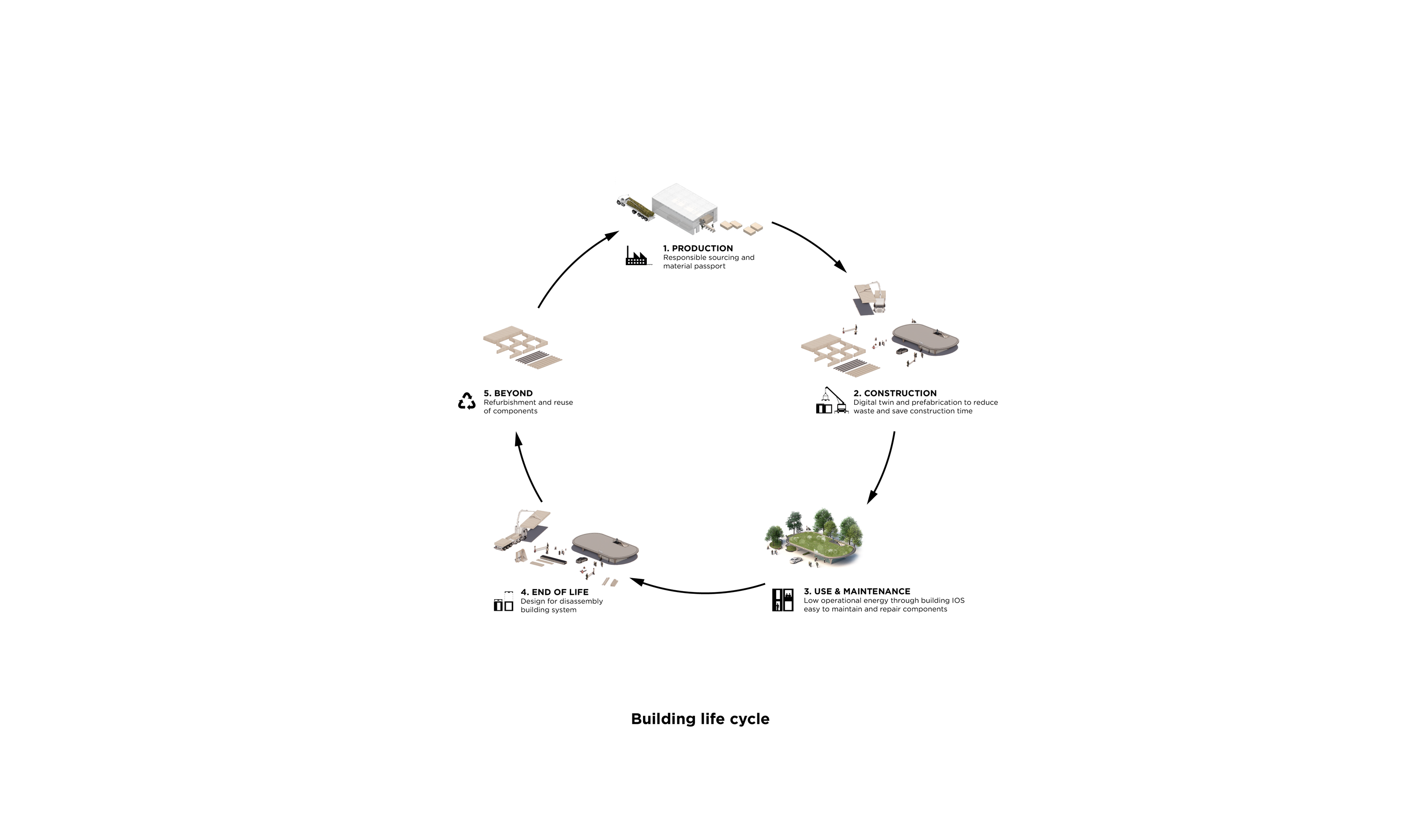 1. PRODUCTION
Responsible sourcing and material passport

2. CONSTRUCTION
Digital twin and prefabrication to reduce waste and save construction time

3. USE & MAINTENANCE
Low operational energy through building IOS easy to maintain and repair components

4. END OF LIFE
Design for disassembly building system

5. BEYOND
Refurbishment and reuse of components

Building life cycle