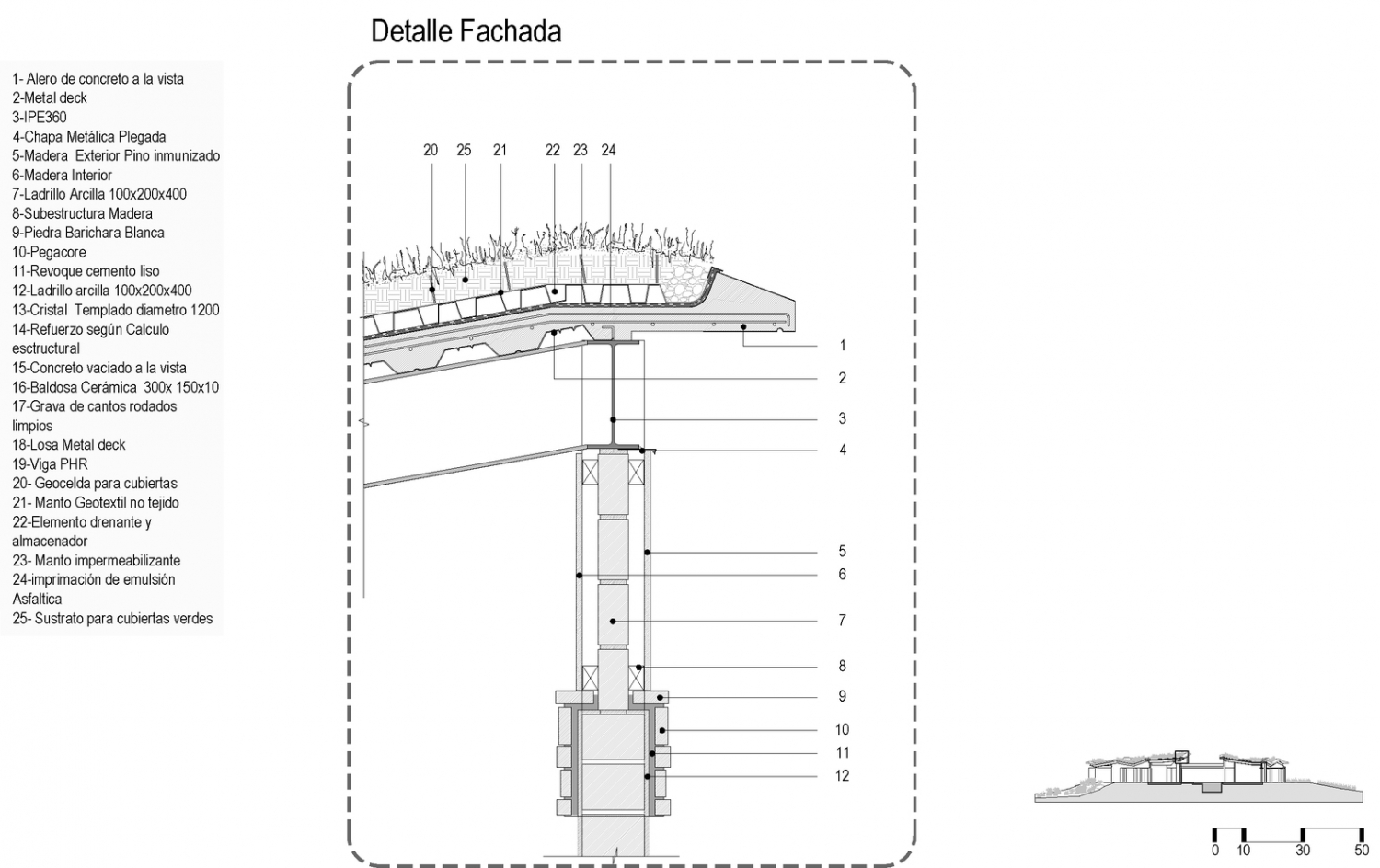 Detalle Fachada

1- Alero de concreto a la vista
2-Metal deck
3-IPE360
4-Chapa Metálica Plegada
5-Madera Exterior Pino inmunizado
6-Madera Interior
7-Ladrillo Arcilla 100x200x400
8-Subestructura Madera
9-Piedra Barichara Blanca
10-Pegacore
11-Revoque cemento liso
12-Ladrillo arcilla 100x200x400
13-Cristal Templado diametro 1200
14-Refuerzo según Calculo esctructural
15-Concreto vaciado a la vista
16-Baldosa Cerámica 300x 150x10
17-Grava de cantos rodados limpios
18-Losa Metal deck
19-Viga PHR
20- Geocelda para cubiertas
21- Manto Geotextil no tejido
22-Elemento drenante y almacenador
23- Manto impermeabilizante
24-imprimación de emulsión Asfaltica
25- Sustrato para cubiertas verdes

20 25 21 22 23 24

1
2
3
4
5
6
7
8
9
10
11
12

0 10 30 50