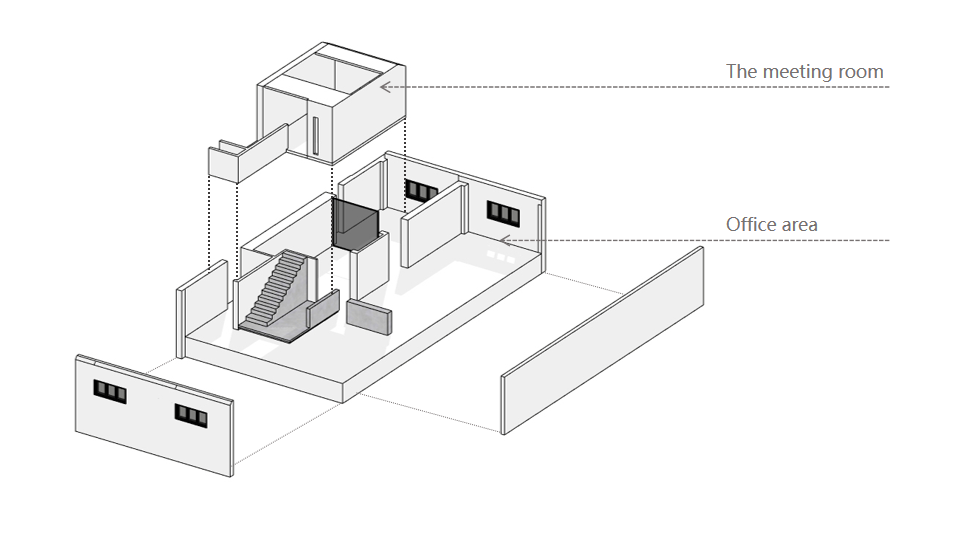 The meeting room

Office area