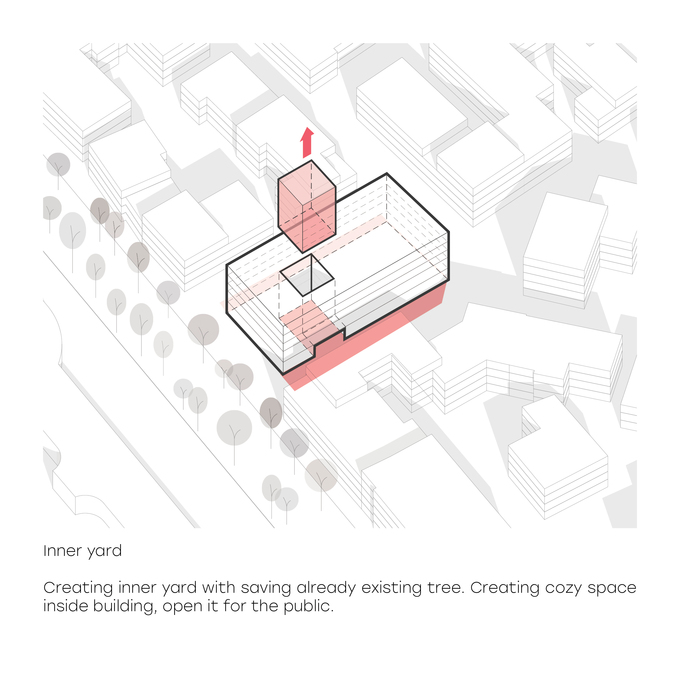 Inner yard

Creating inner yard with saving already existing tree. Creating cozy space inside building, open it for the public.