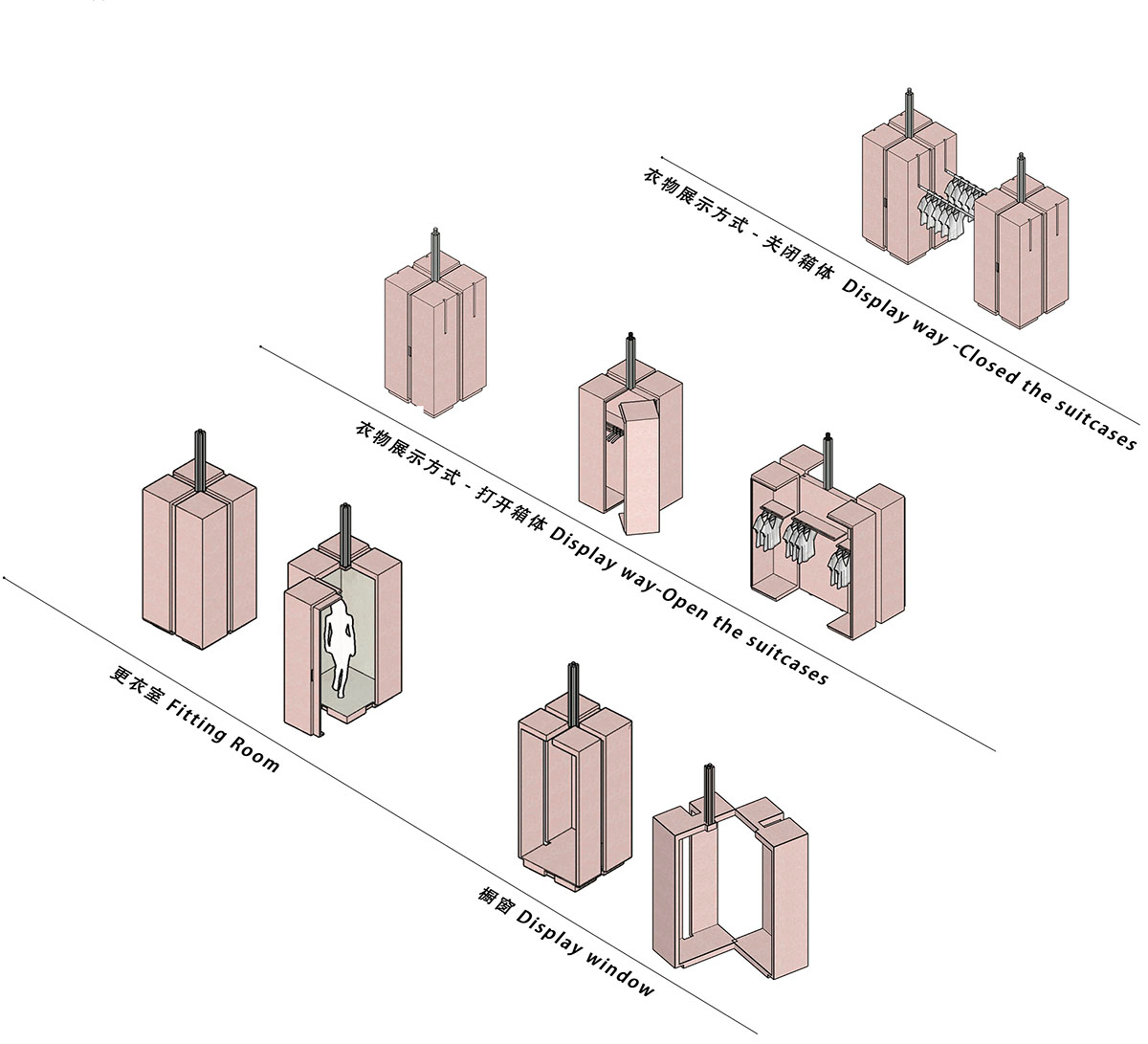 衣物展示方式 - 关闭箱体 Display way -Closed the suitcases

衣物展示方式 - 打开箱体 Display way-Open the suitcases

更衣室 Fitting Room

橱窗 Display window