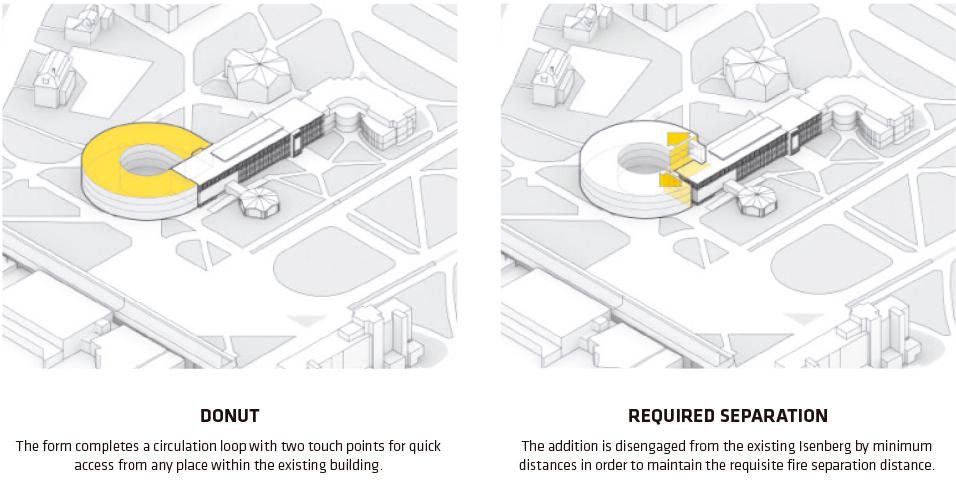 DONUT

The form completes a circulation loop with two touch points for quick access from any place within the existing building.

REQUIRED SEPARATION

The addition is disengaged from the existing Isenberg by minimum distances in order to maintain the requisite fire separation distance.