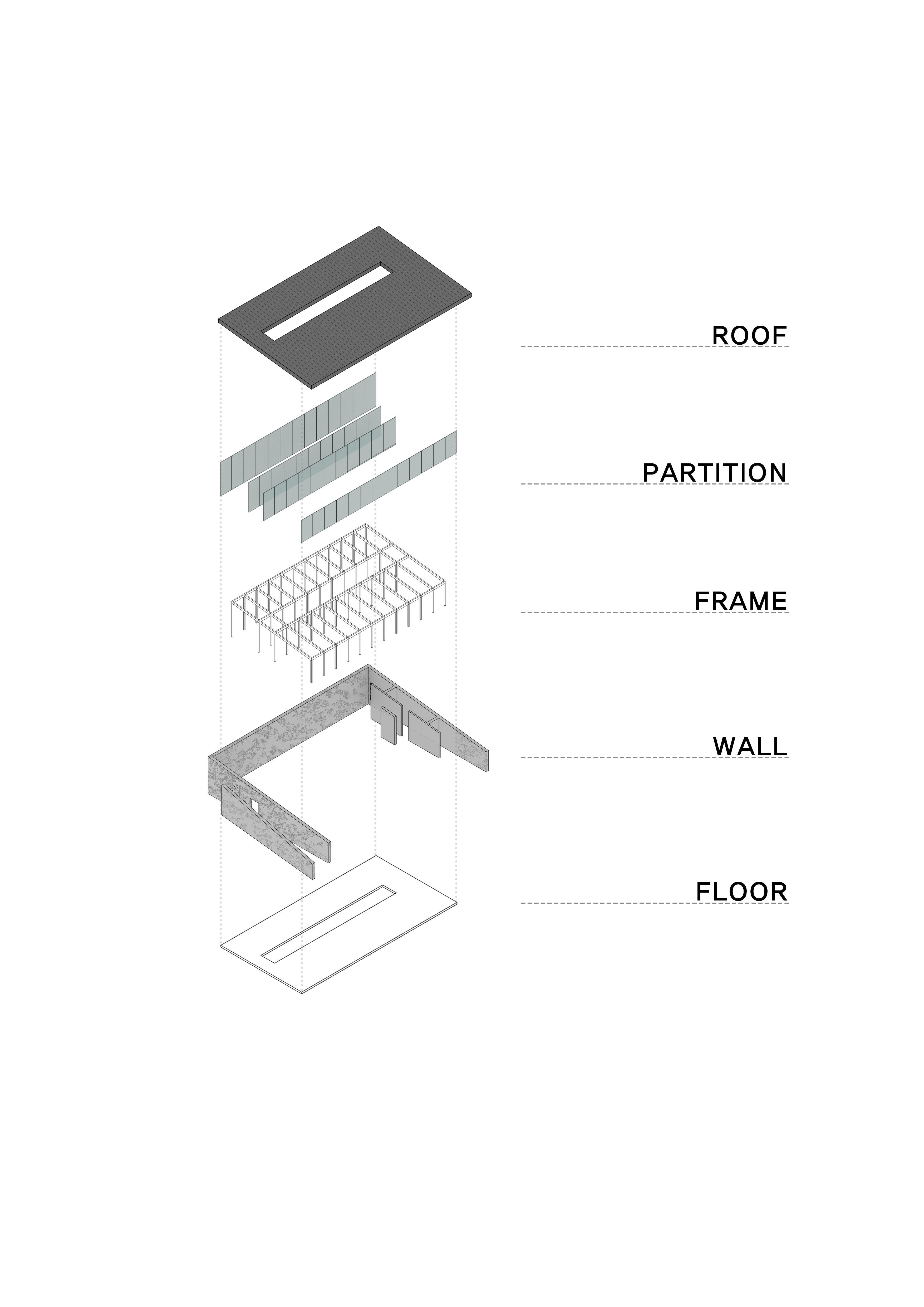 ROOF

PARTITION

FRAME

WALL

FLOOR