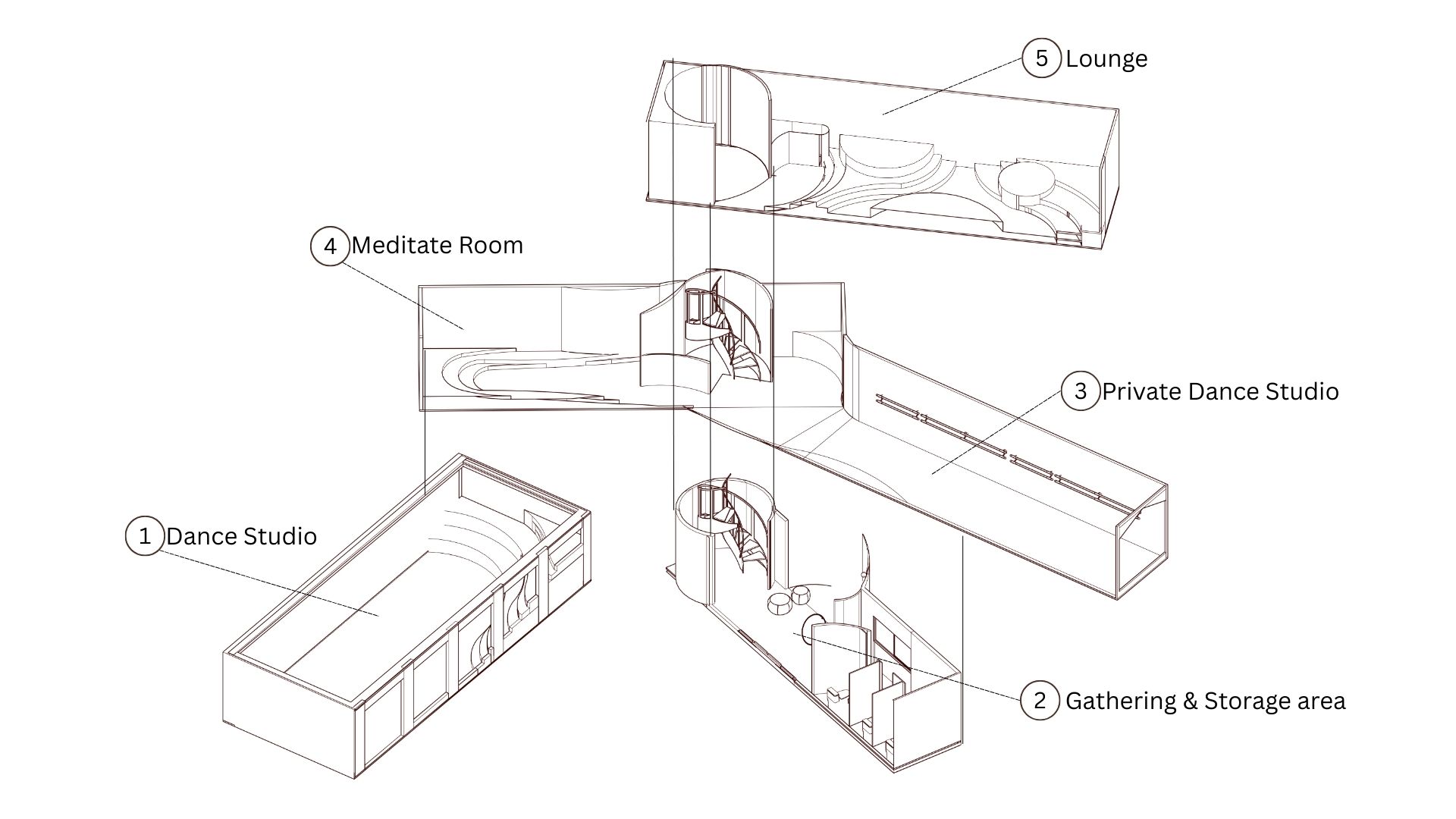 5 Lounge

4 Meditate Room

3 Private Dance Studio

1 Dance Studio

2 Gathering & Storage area