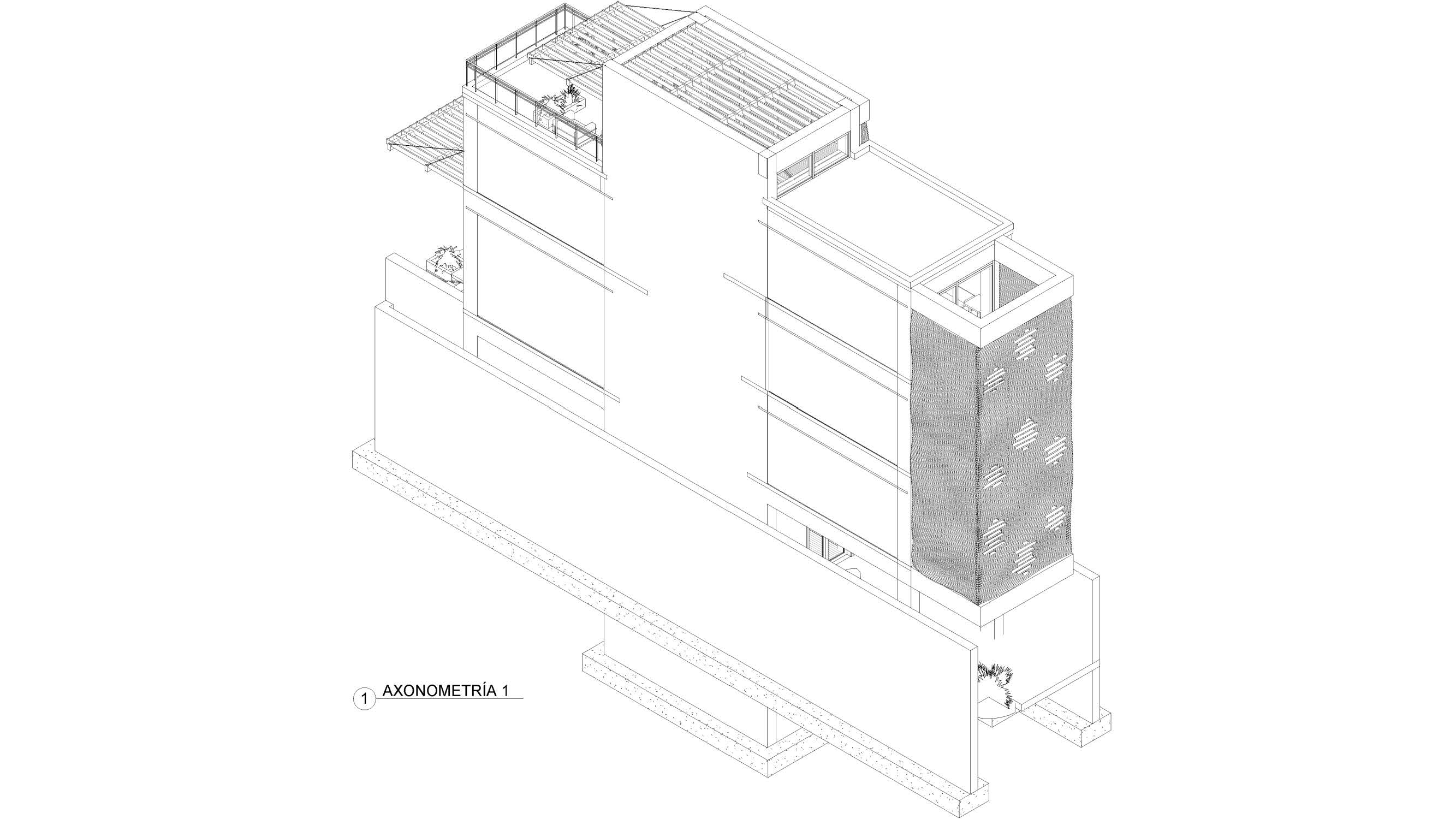 1 AXONOMETRÍA 1