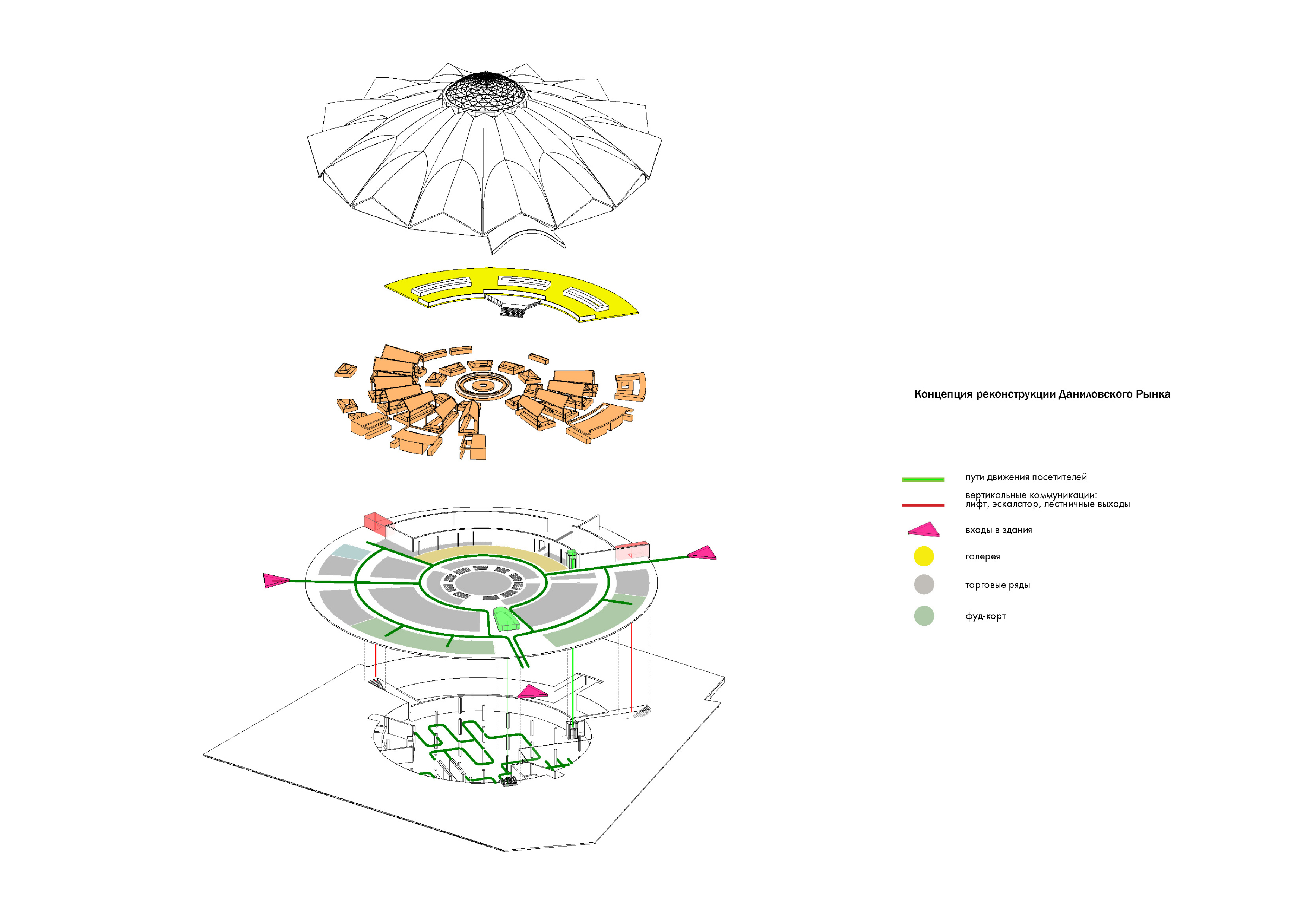 Концепция реконструкции Даниловского Рынка

пути движения посетителей

вертикальные коммуникации:
лифт, эскалатор, лестничные выходы

входы в здания

галерея

торговые ряды

фуд-корт