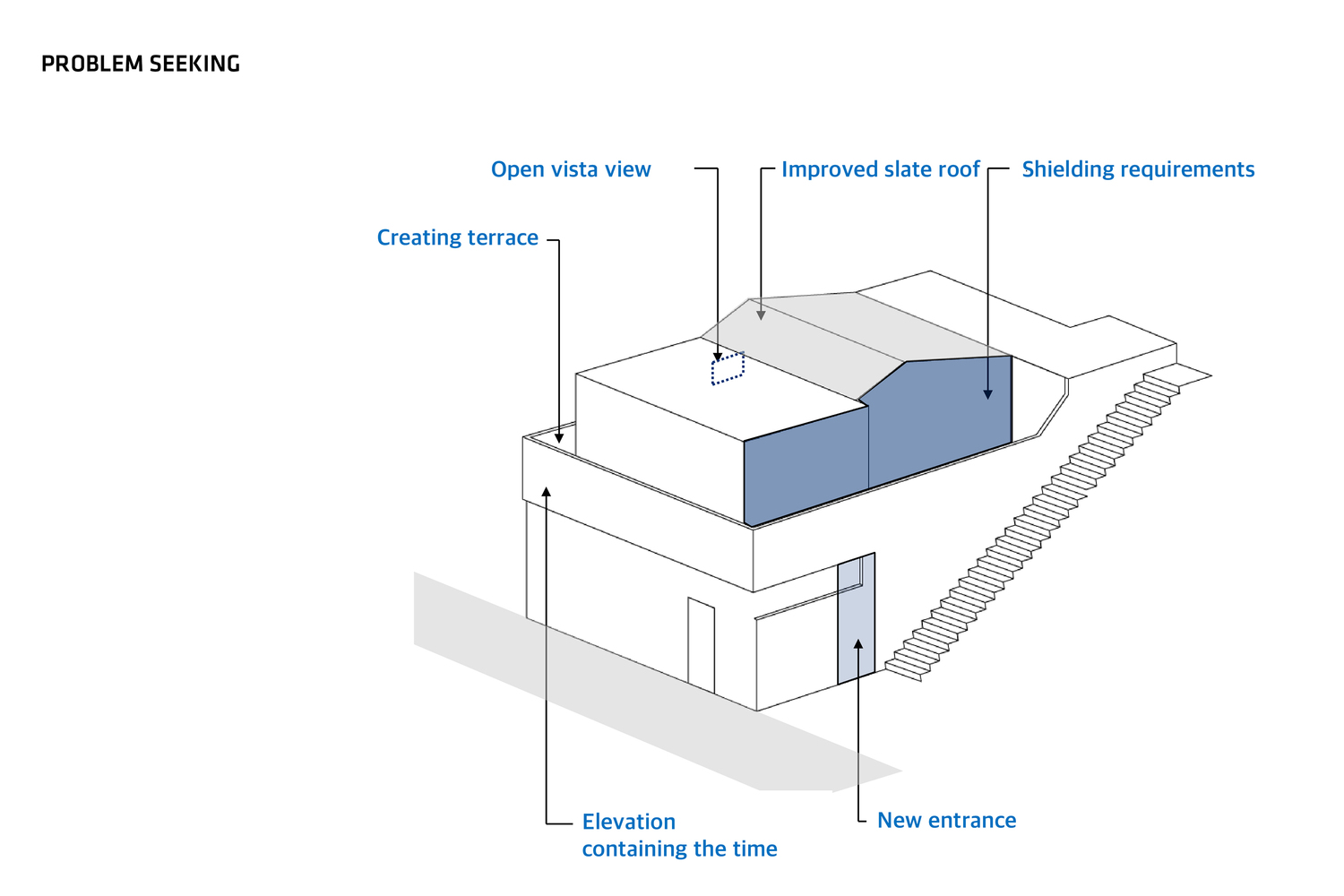 PROBLEM SEEKING

Open vista view

Improved slate roof

Shielding requirements

Creating terrace

Elevation
containing the time

New entrance