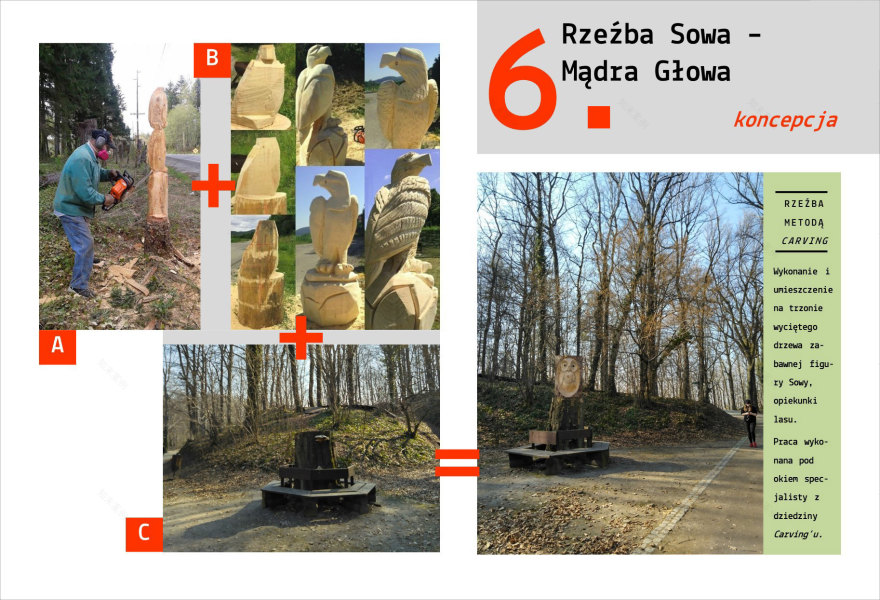 6.

Rzeźba Sowa - Mądra Głowa

koncepcja

B

A

C

RZEŹBA METODĄ CARVING

Wykonanie i umieszczenie na trzonie wyciętego drzewa zabawnej figury Sowy, opiekunki lasu.

Praca wykonana pod okiem specjalisty z dziedziny Carving'u.