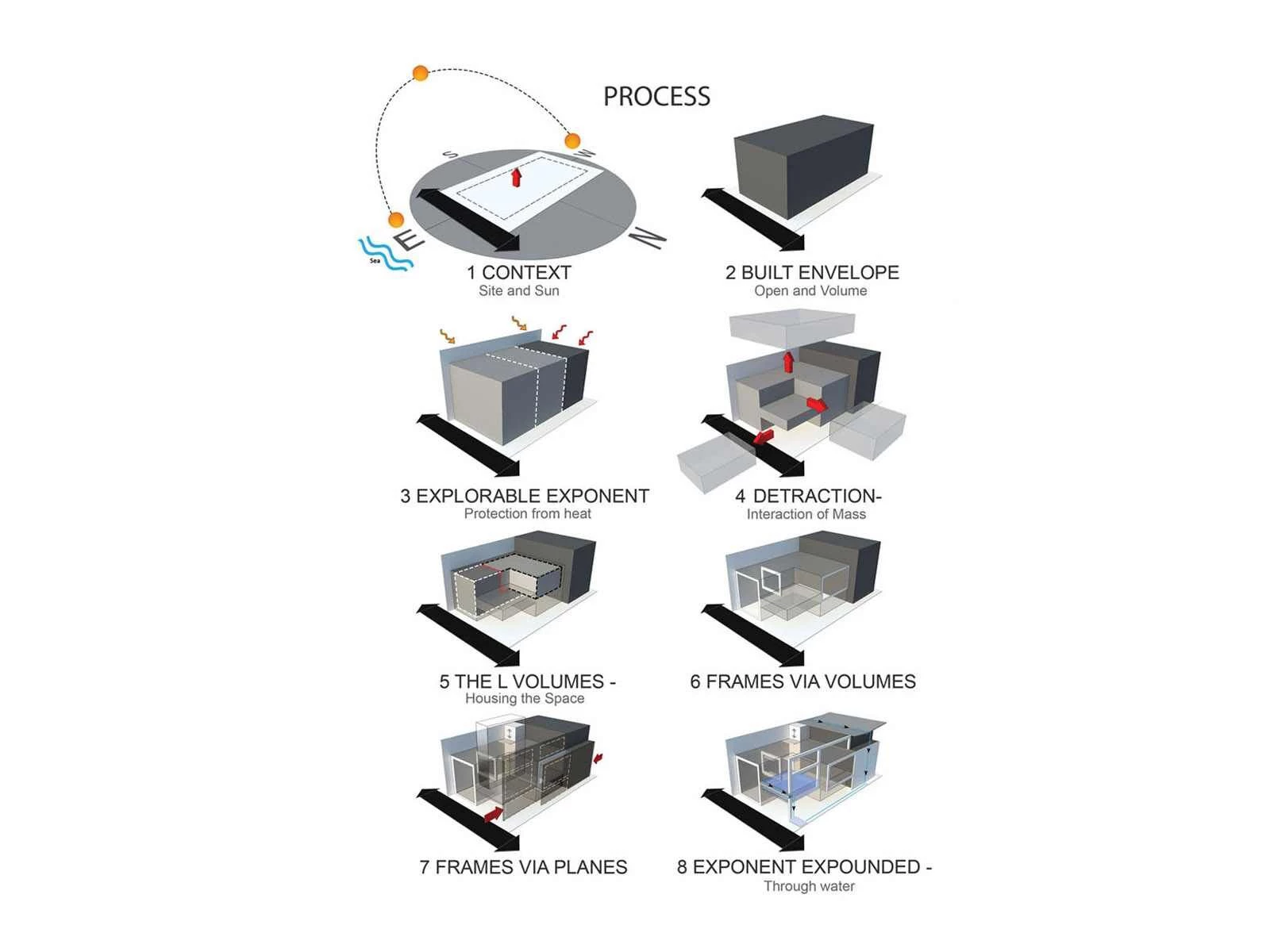 PROCESS

S
W
E
N
Sea

1 CONTEXT
Site and Sun

2 BUILT ENVELOPE
Open and Volume

3 EXPLORABLE EXPONENT
Protection from heat

4 DETRACTION-
Interaction of Mass

5 THE L VOLUMES -
Housing the Space

6 FRAMES VIA VOLUMES

7 FRAMES VIA PLANES

8 EXPONENT EXPOUNDED -
Through water