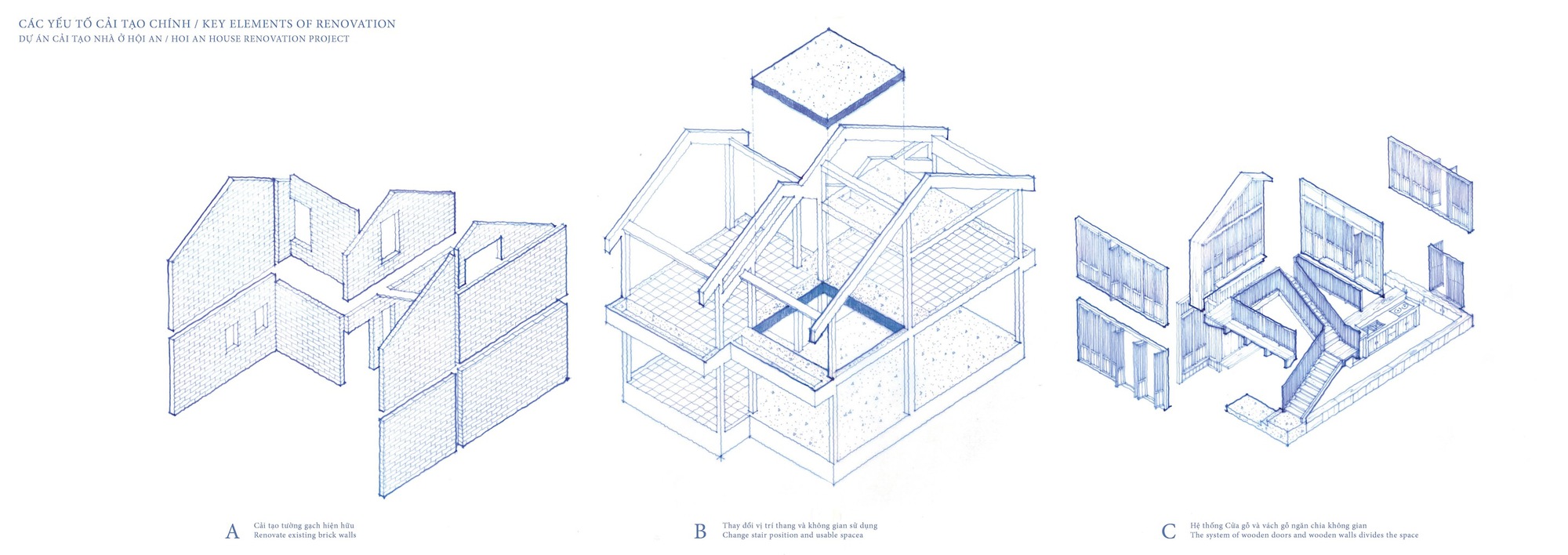 CÁC YẾU TỐ CẢI TẠO CHÍNH / KEY ELEMENTS OF RENOVATION
DỰ ÁN CẢI TẠO NHÀ Ở HỘI AN / HOI AN HOUSE RENOVATION PROJECT

A
Cải tạo tường gạch hiện hữu
Renovate existing brick walls

B
Thay đổi vị trí thang và không gian sử dụng
Change stair position and usable spacea

C
Hệ thống Cửa gỗ và vách gỗ ngăn chia không gian
The system of wooden doors and wooden walls divides the space