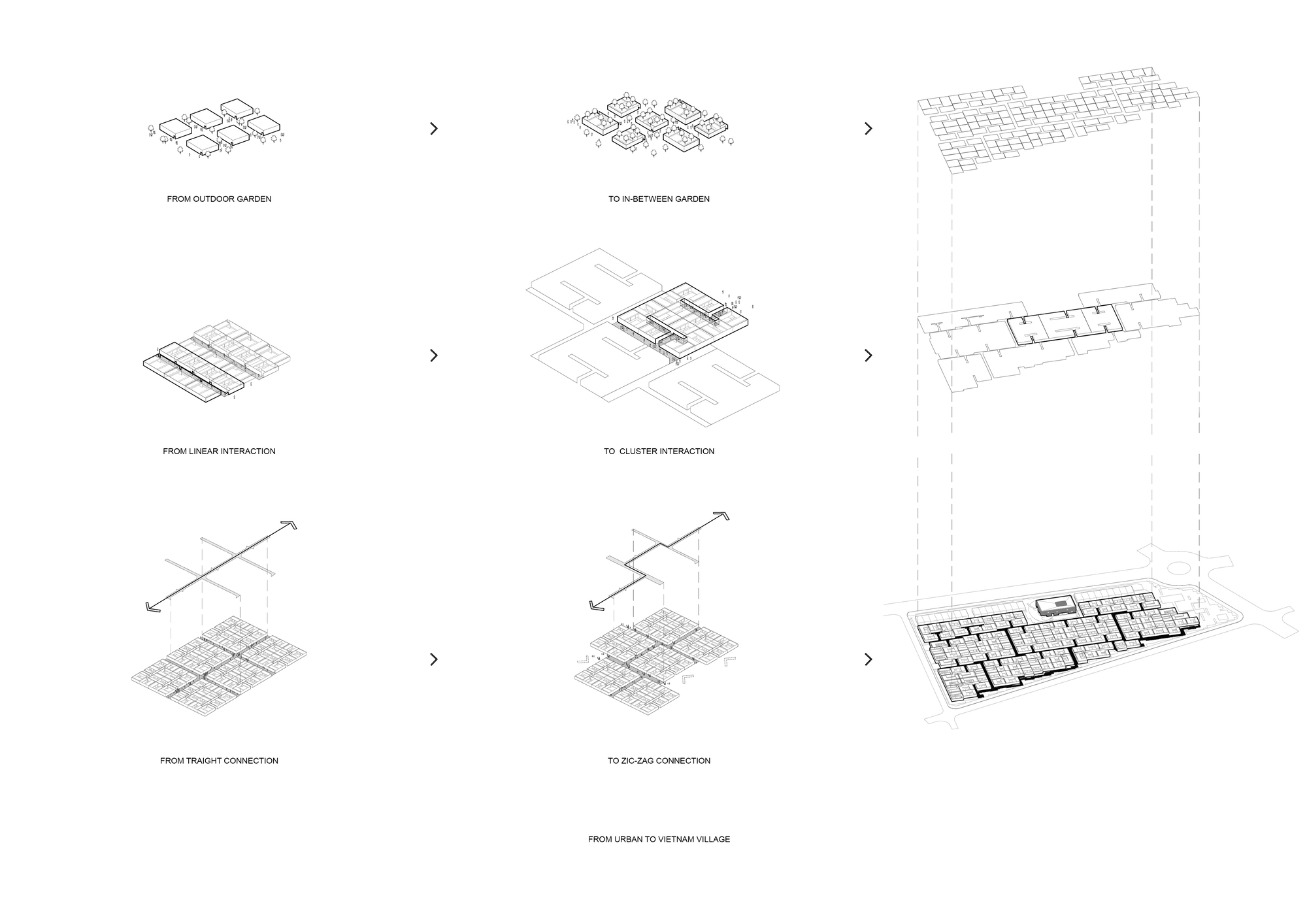 FROM OUTDOOR GARDEN

TO IN-BETWEEN GARDEN

FROM LINEAR INTERACTION

TO  CLUSTER INTERACTION

FROM TRAIGHT CONNECTION

TO ZIC-ZAG CONNECTION

FROM URBAN TO VIETNAM VILLAGE