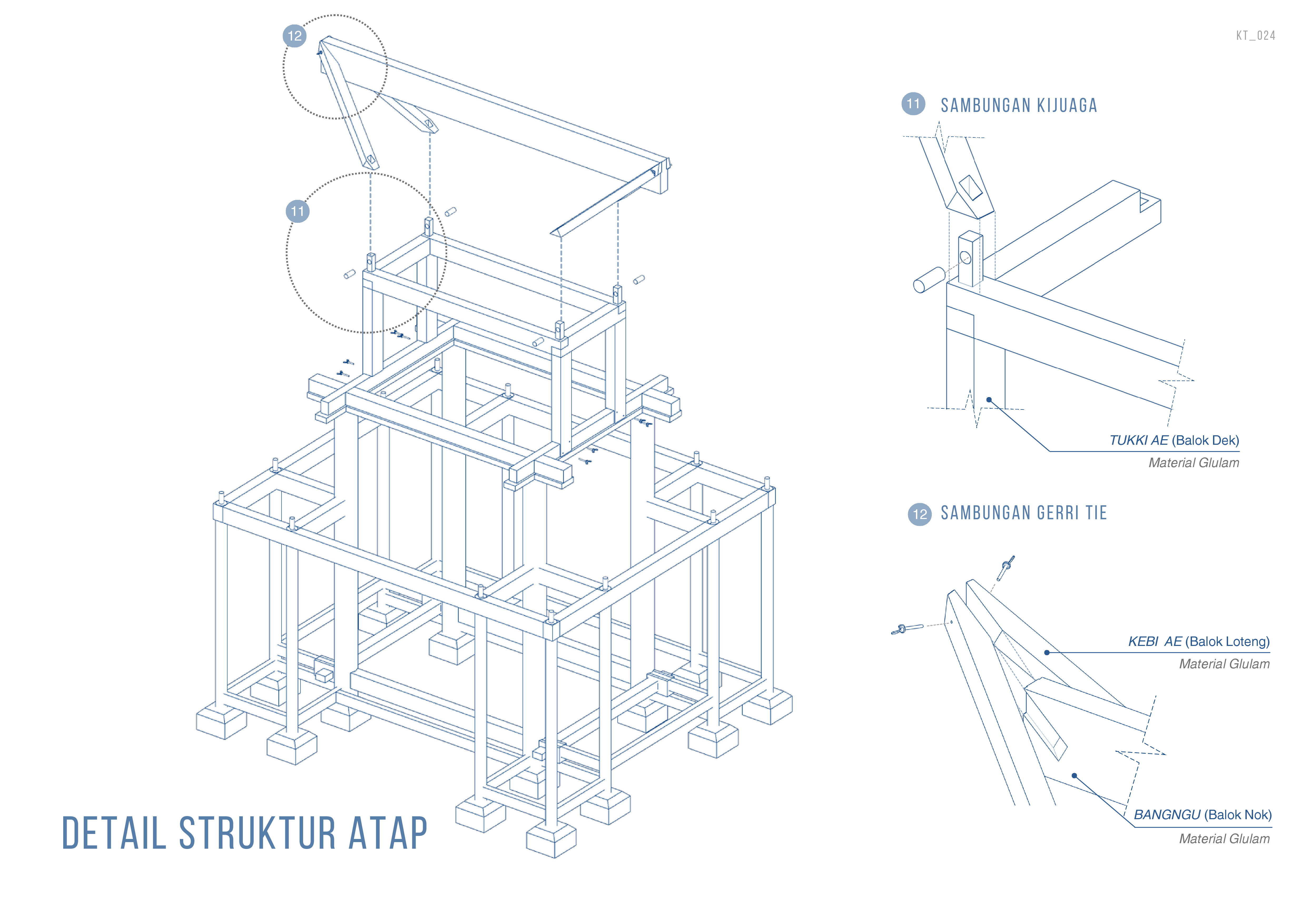 KT_024

12

11

11 SAMBUNGAN KIJUAGA

TUKKI AE (Balok Dek)
Material Glulam

12 SAMBUNGAN GERRI TIE

KEBI AE (Balok Loteng)
Material Glulam

BANGNGU (Balok Nok)
Material Glulam

DETAIL STRUKTUR ATAP