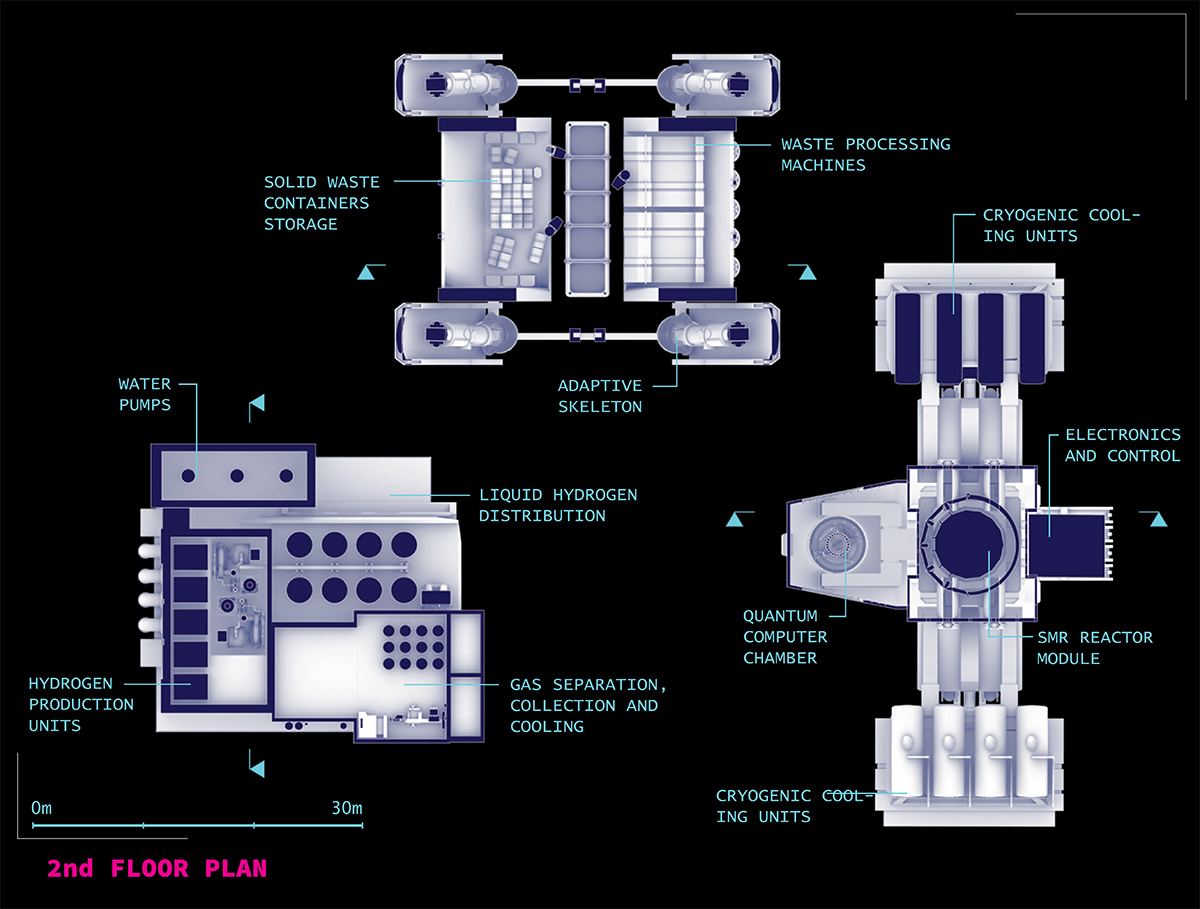 SOLID WASTE CONTAINERS STORAGE

WASTE PROCESSING MACHINES

CRYOGENIC COOLING UNITS

ADAPTIVE SKELETON

WATER PUMPS

LIQUID HYDROGEN DISTRIBUTION

ELECTRONICS AND CONTROL

QUANTUM COMPUTER CHAMBER

SMR REACTOR MODULE

HYDROGEN PRODUCTION UNITS

GAS SEPARATION, COLLECTION AND COOLING

CRYOGENIC COOLING UNITS

0m

30m

2nd FLOOR PLAN