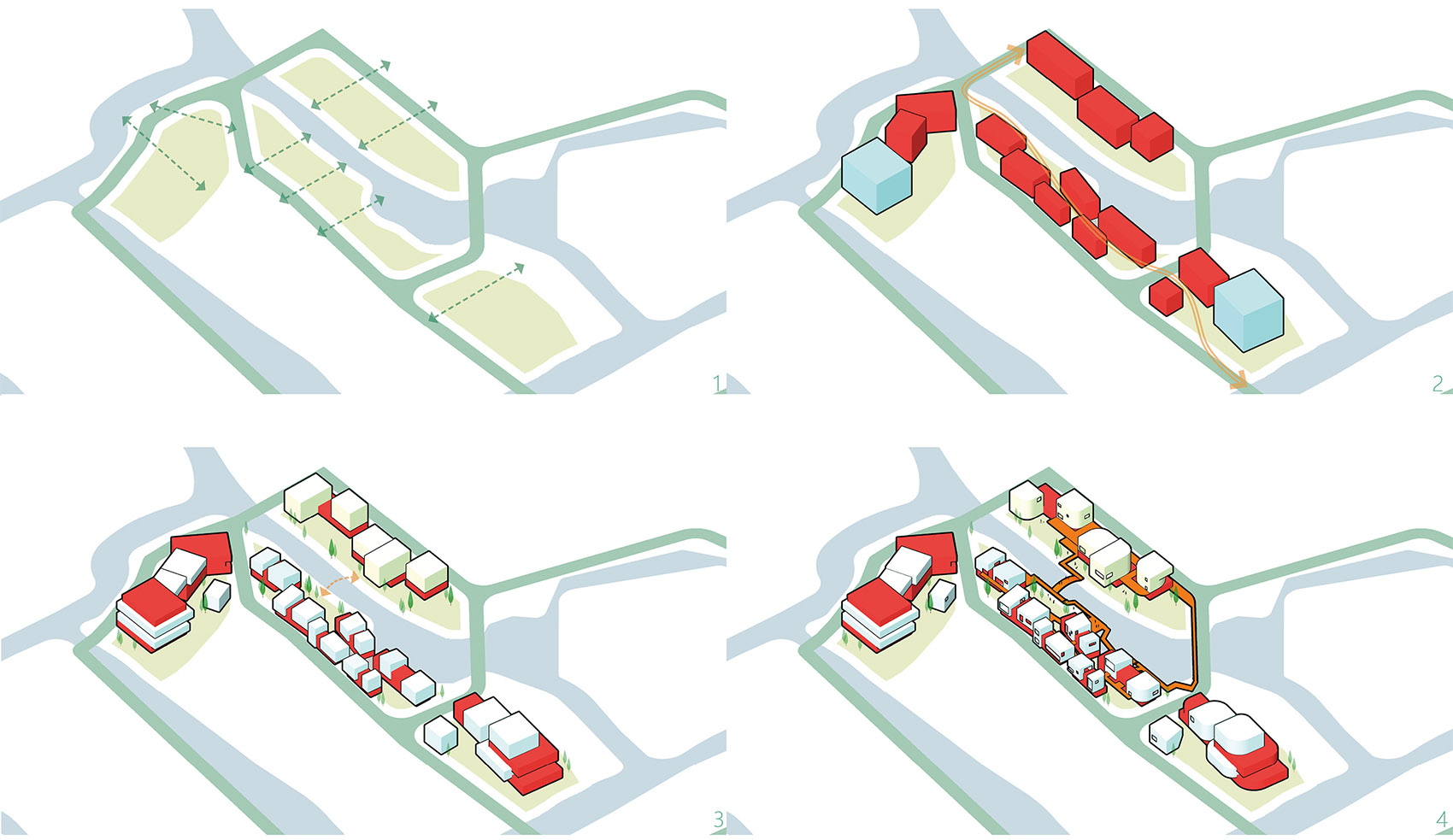 1

2

3

4