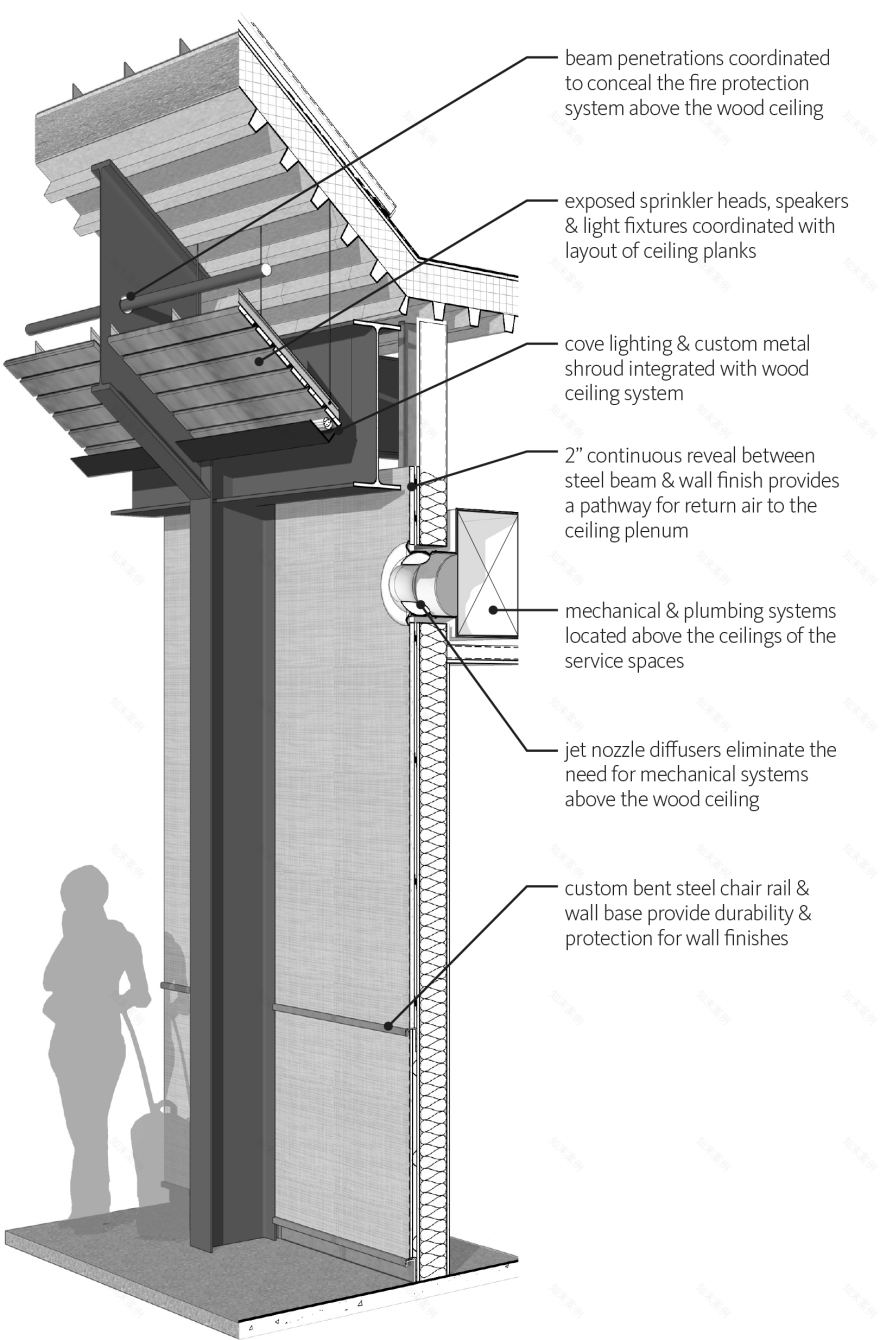 beam penetrations coordinated to conceal the fire protection system above the wood ceiling

exposed sprinkler heads, speakers & light fixtures coordinated with layout of ceiling planks

cove lighting & custom metal shroud integrated with wood ceiling system

2" continuous reveal between steel beam & wall finish provides a pathway for return air to the ceiling plenum

mechanical & plumbing systems located above the ceilings of the service spaces

jet nozzle diffusers eliminate the need for mechanical systems above the wood ceiling

custom bent steel chair rail & wall base provide durability & protection for wall finishes