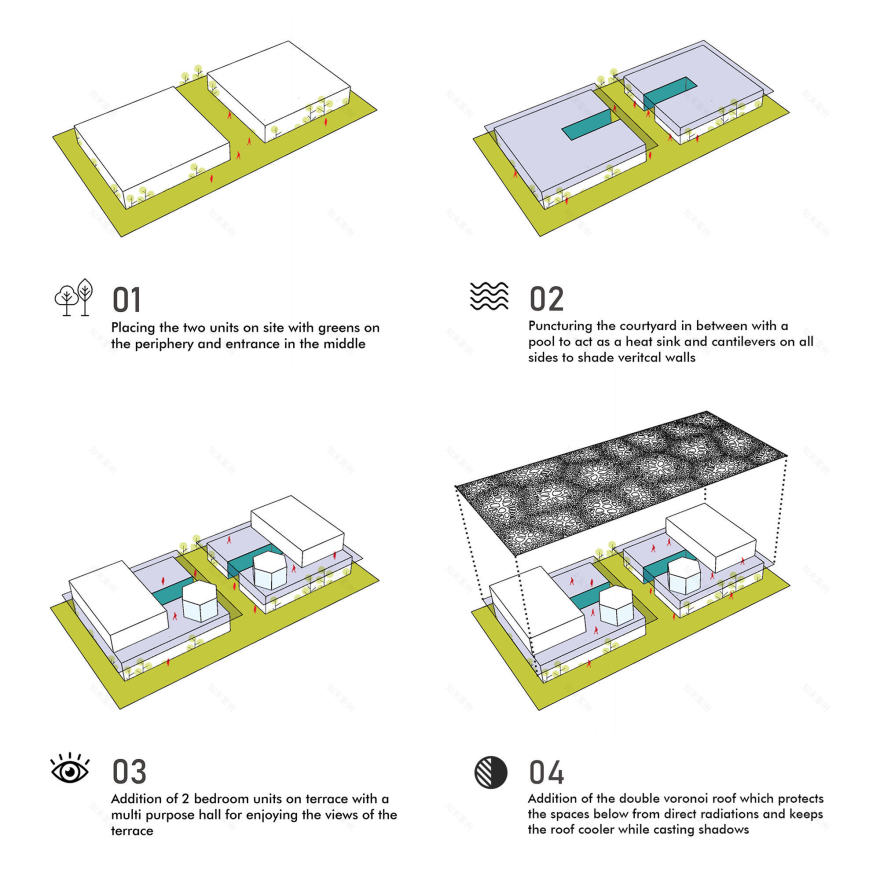 01
Placing the two units on site with greens on the periphery and entrance in the middle

02
Puncturing the courtyard in between with a pool to act as a heat sink and cantilevers on all sides to shade veritcal walls

03
Addition of 2 bedroom units on terrace with a multi purpose hall for enjoying the views of the terrace

04
Addition of the double voronoi roof which protects the spaces below from direct radiations and keeps the roof cooler while casting shadows