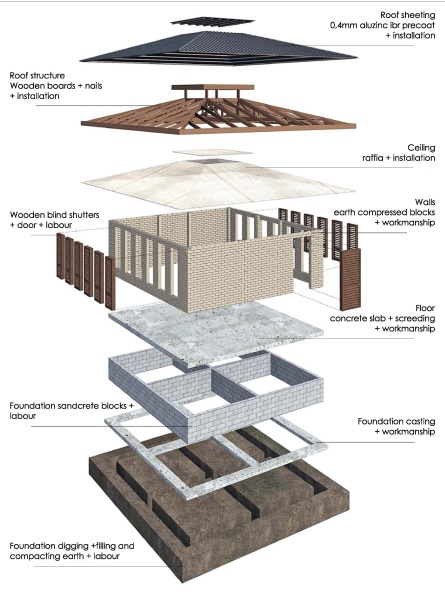 Roof sheeting
0,4mm aluzinc ibr precoat
+ installation

Roof structure
Wooden boards + nails
+ installation

Ceiling
raffia + installation

Walls
earth compressed blocks
+ workmanship

Wooden blind shutters
+ door + labour

Floor
concrete slab + screeding
+ workmanship

Foundation sandcrete blocks +
labour

Foundation casting
+ workmanship

Foundation digging +filling and
compacting earth + labour