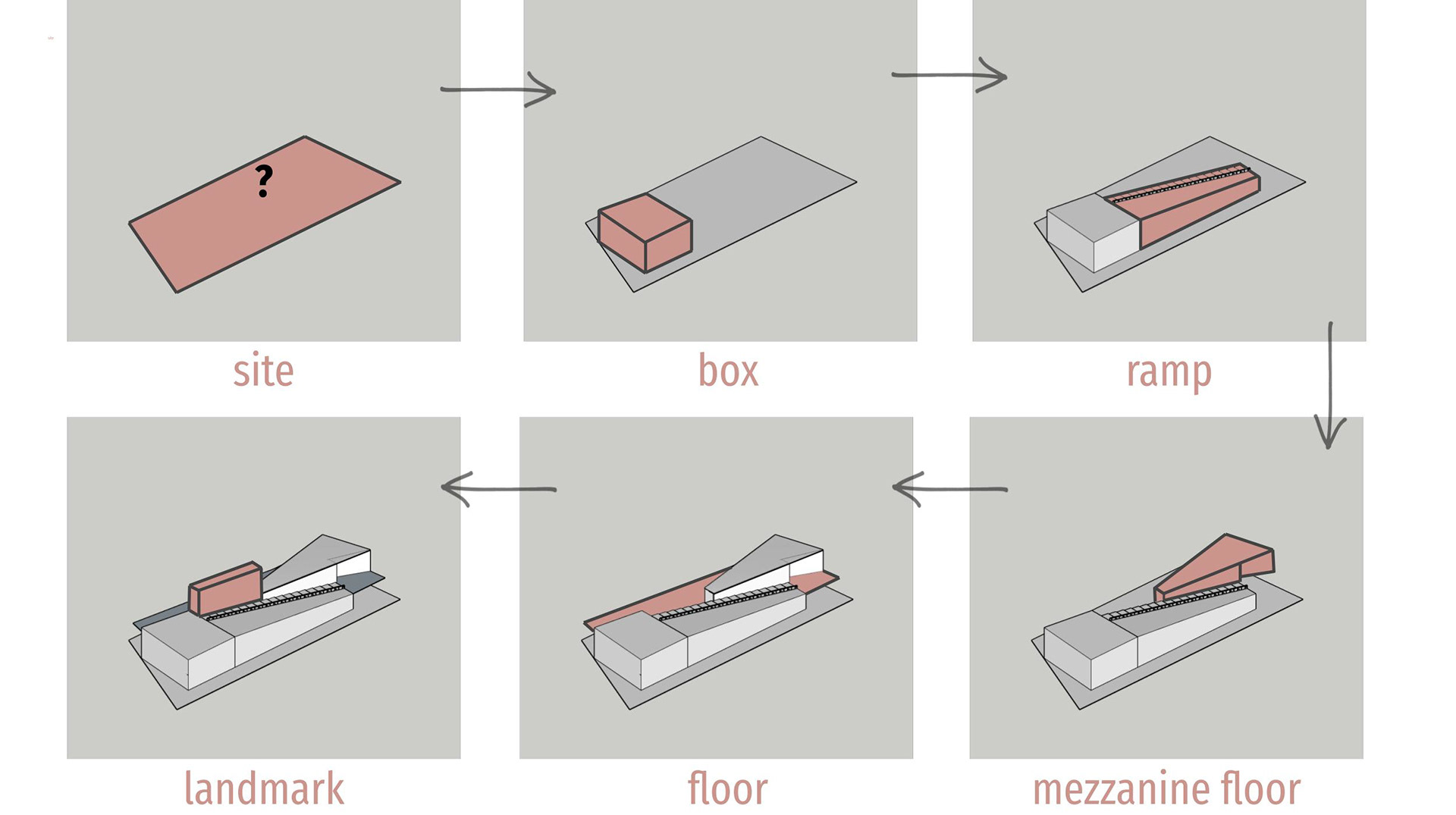 ?

site

box

ramp

landmark

floor

mezzanine floor