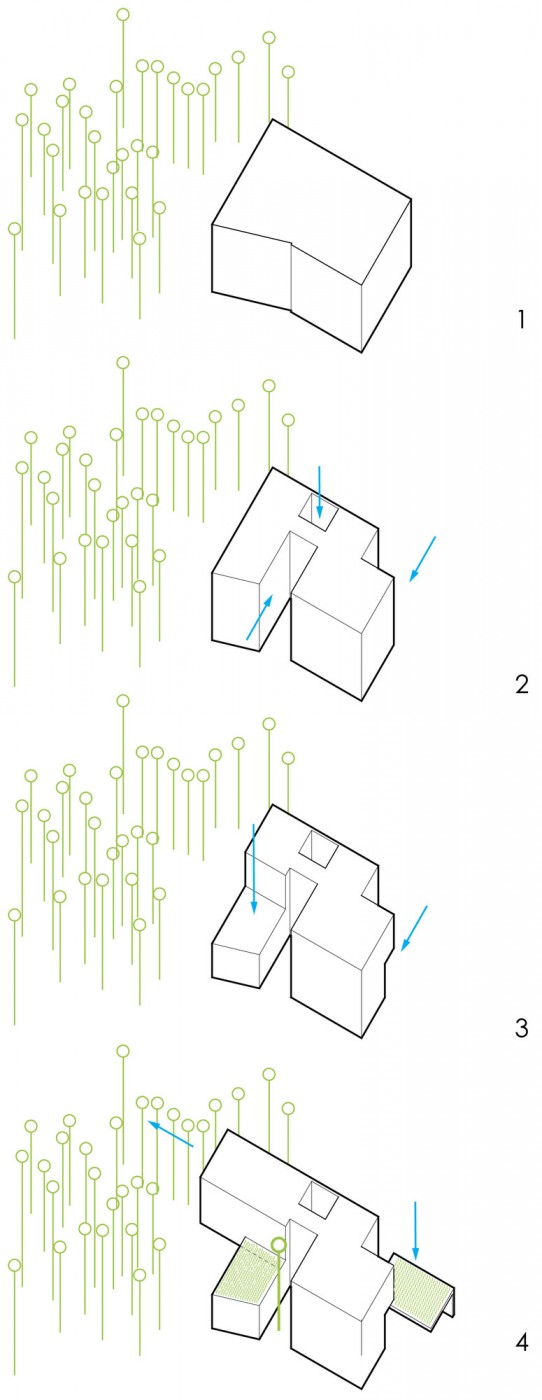 1

2

3

4