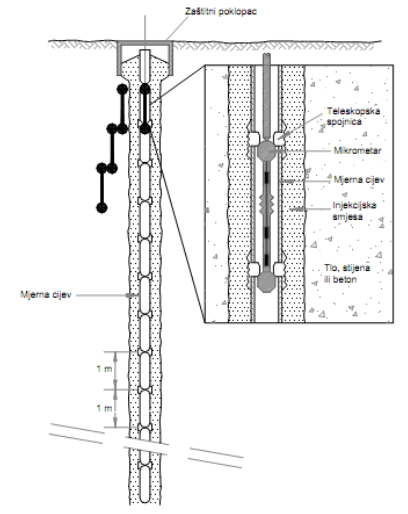 Zaštitni poklopac

Teleskopska spojnica

Mikrometar

Mjerna cijev

Injekcijska smjesa

Tlo, stijena ili beton

Mjerna cijev

1 m

1 m