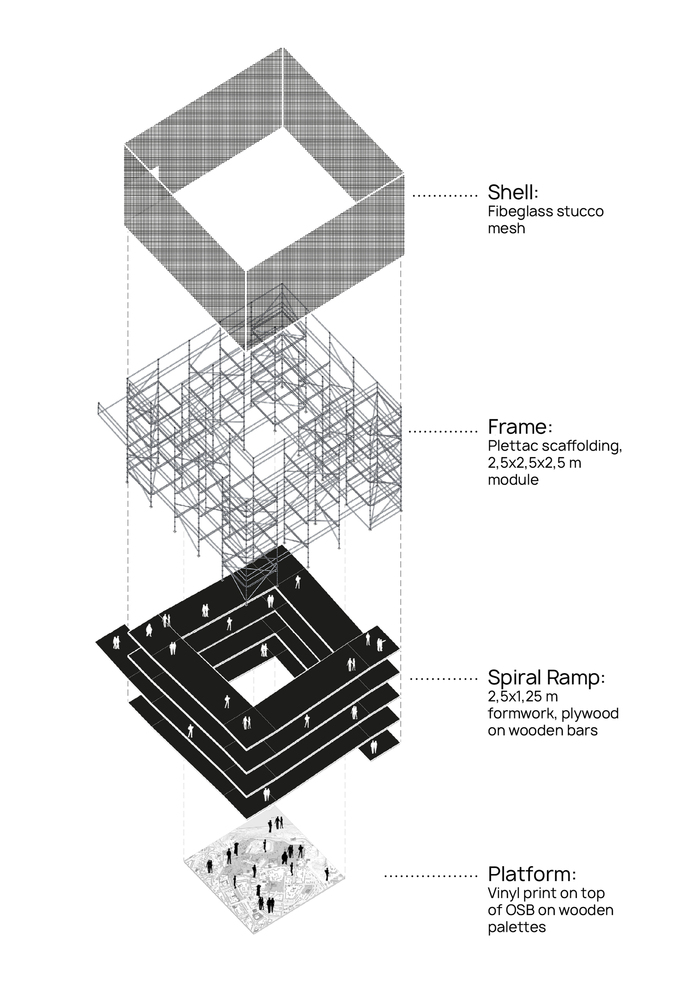 Shell:
Fibeglass stucco mesh

Frame:
Plettac scaffolding, 2,5x2,5x2,5 m module

Spiral Ramp:
2,5x1,25 m formwork, plywood on wooden bars

Platform:
Vinyl print on top of OSB on wooden palettes