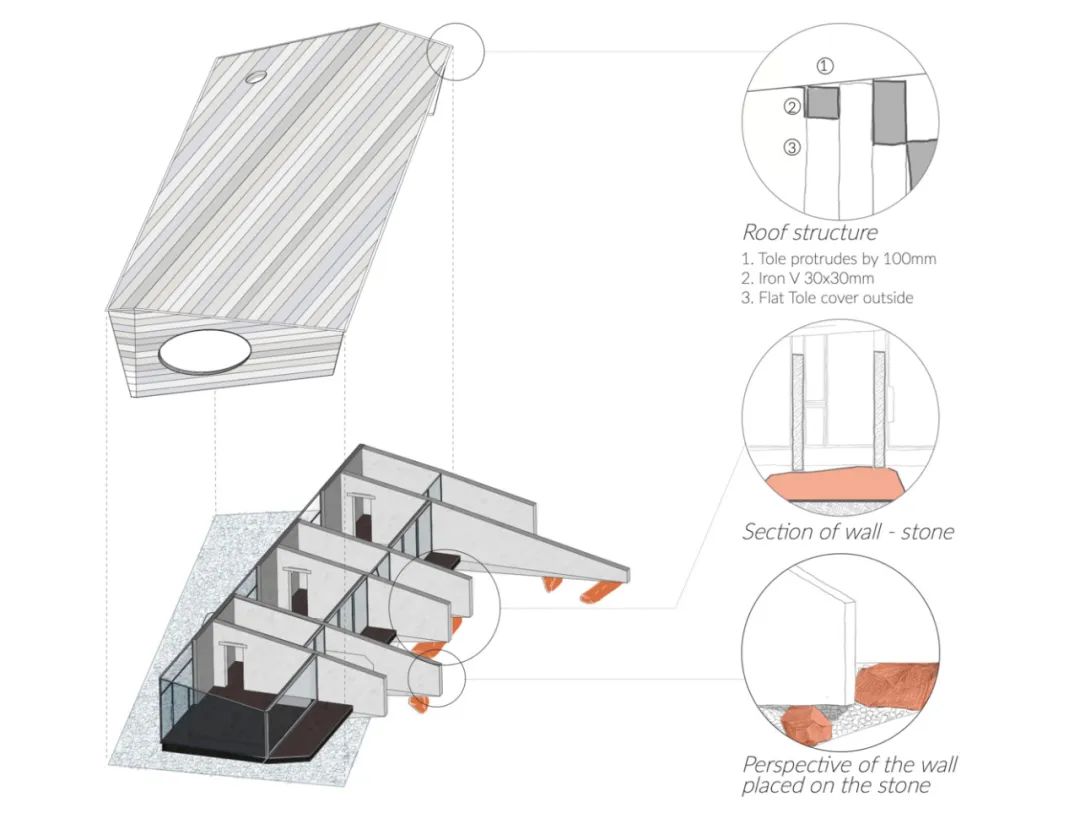 ①
②
③

Roof structure
1. Tole protrudes by 100mm
2. Iron V 30x30mm
3. Flat Tole cover outside

Section of wall - stone

Perspective of the wall placed on the stone