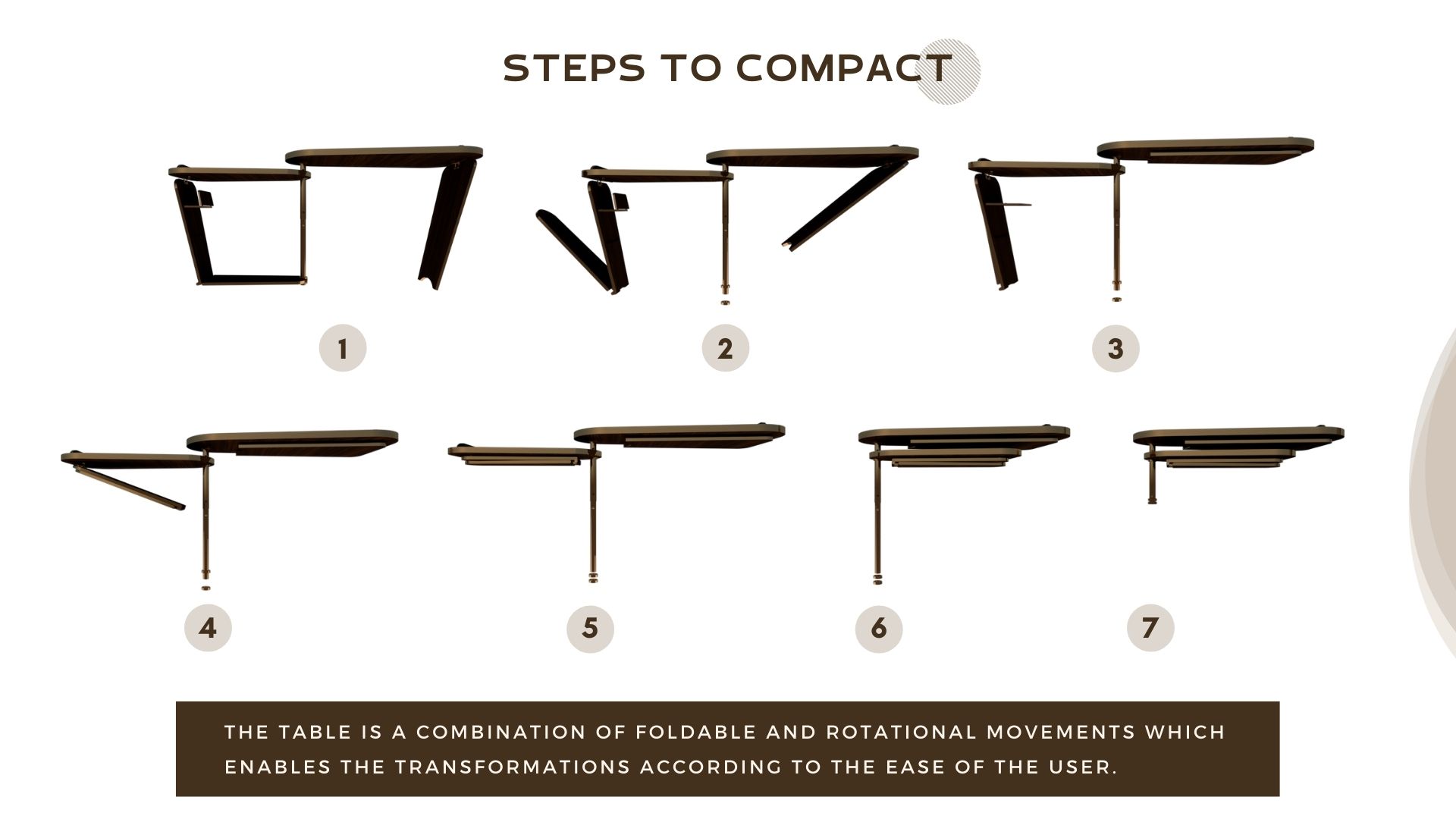 STEPS TO COMPACT

1

2

3

4

5

6

7

THE TABLE IS A COMBINATION OF FOLDABLE AND ROTATIONAL MOVEMENTS WHICH ENABLES THE TRANSFORMATIONS ACCORDING TO THE EASE OF THE USER.