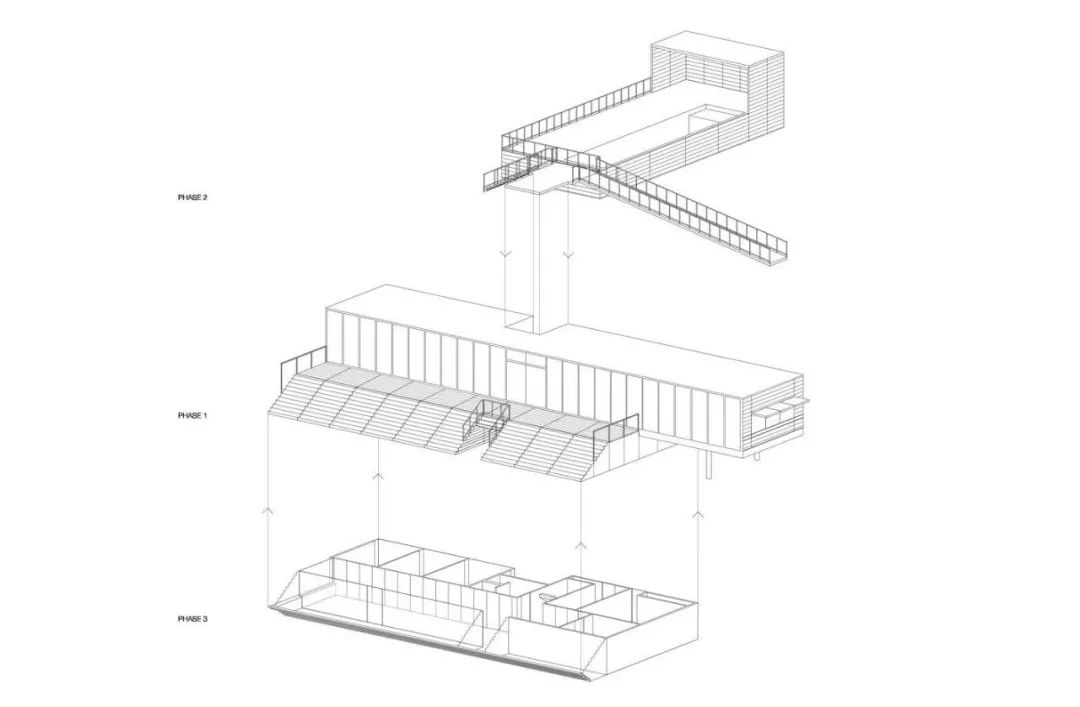 PHASE 2

PHASE 1

PHASE 3