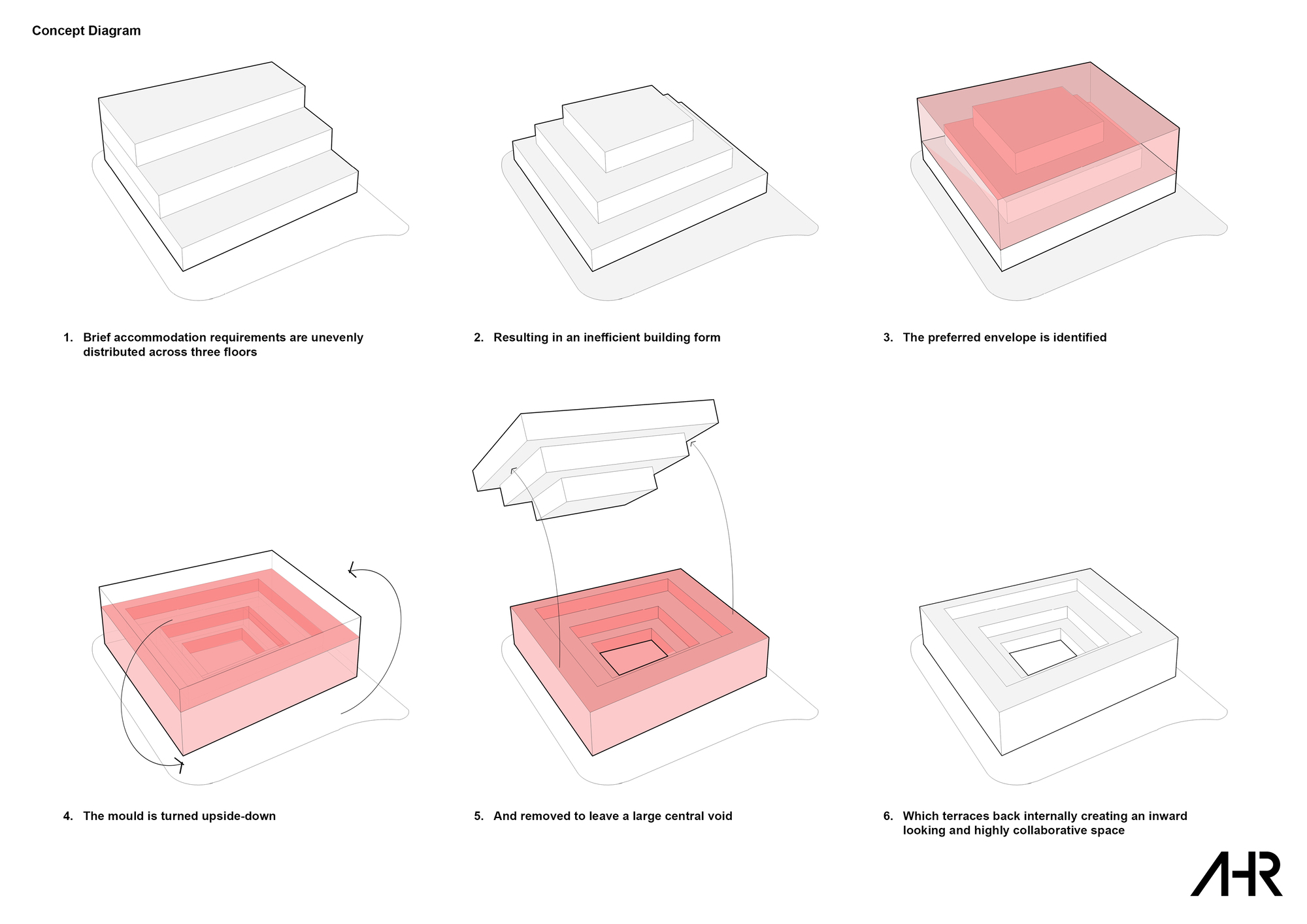 Concept Diagram

1. Brief accommodation requirements are unevenly distributed across three floors

2. Resulting in an inefficient building form

3. The preferred envelope is identified

4. The mould is turned upside-down

5. And removed to leave a large central void

6. Which terraces back internally creating an inward looking and highly collaborative space

AHR