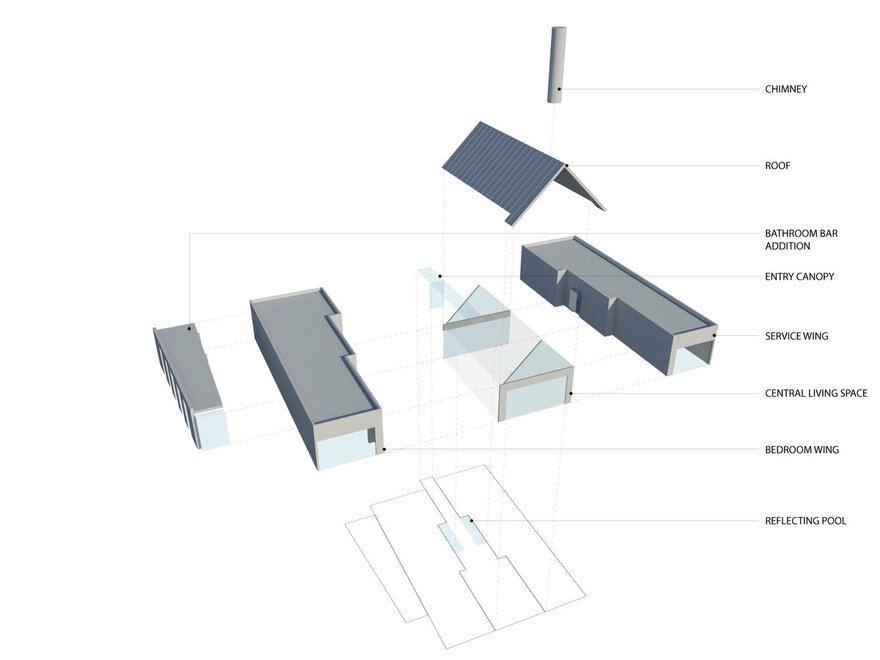 CHIMNEY

ROOF

BATHROOM BAR ADDITION

ENTRY CANOPY

SERVICE WING

CENTRAL LIVING SPACE

BEDROOM WING

REFLECTING POOL