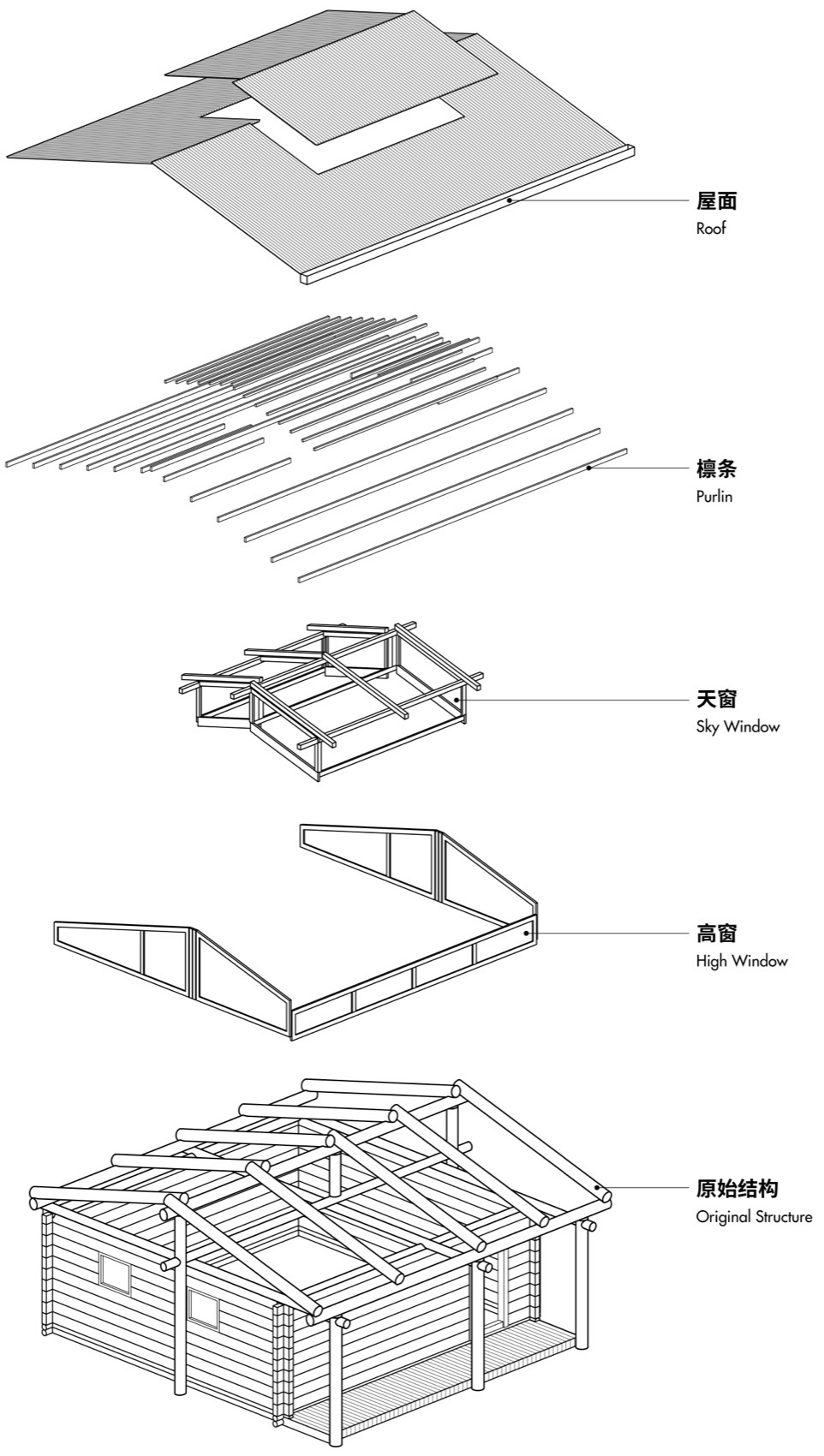 屋面
Roof

檩条
Purlin

天窗
Sky Window

高窗
High Window

原始结构
Original Structure