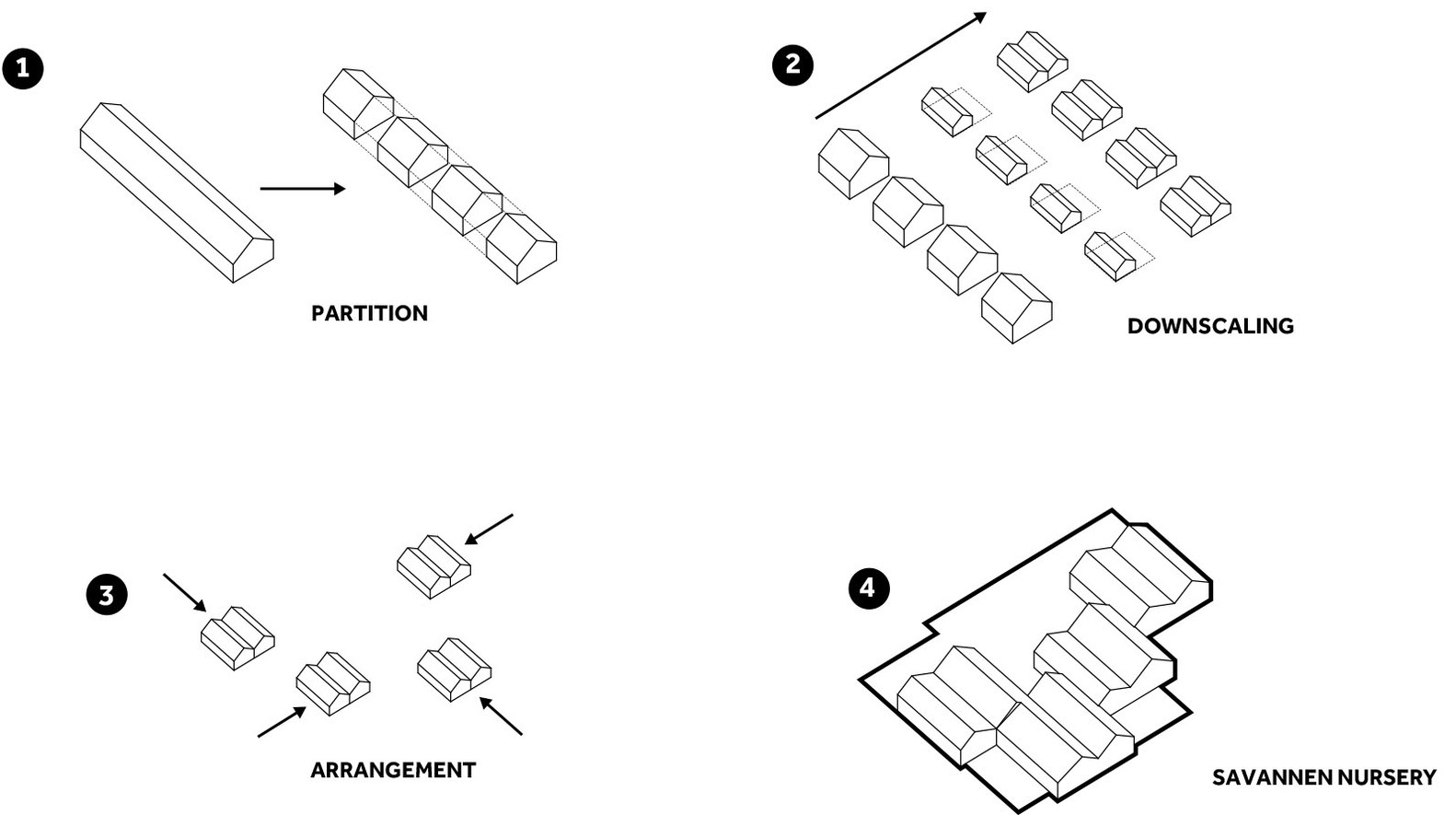 1

PARTITION

2

DOWNSCALING

3

ARRANGEMENT

4

SAVANNEN NURSERY