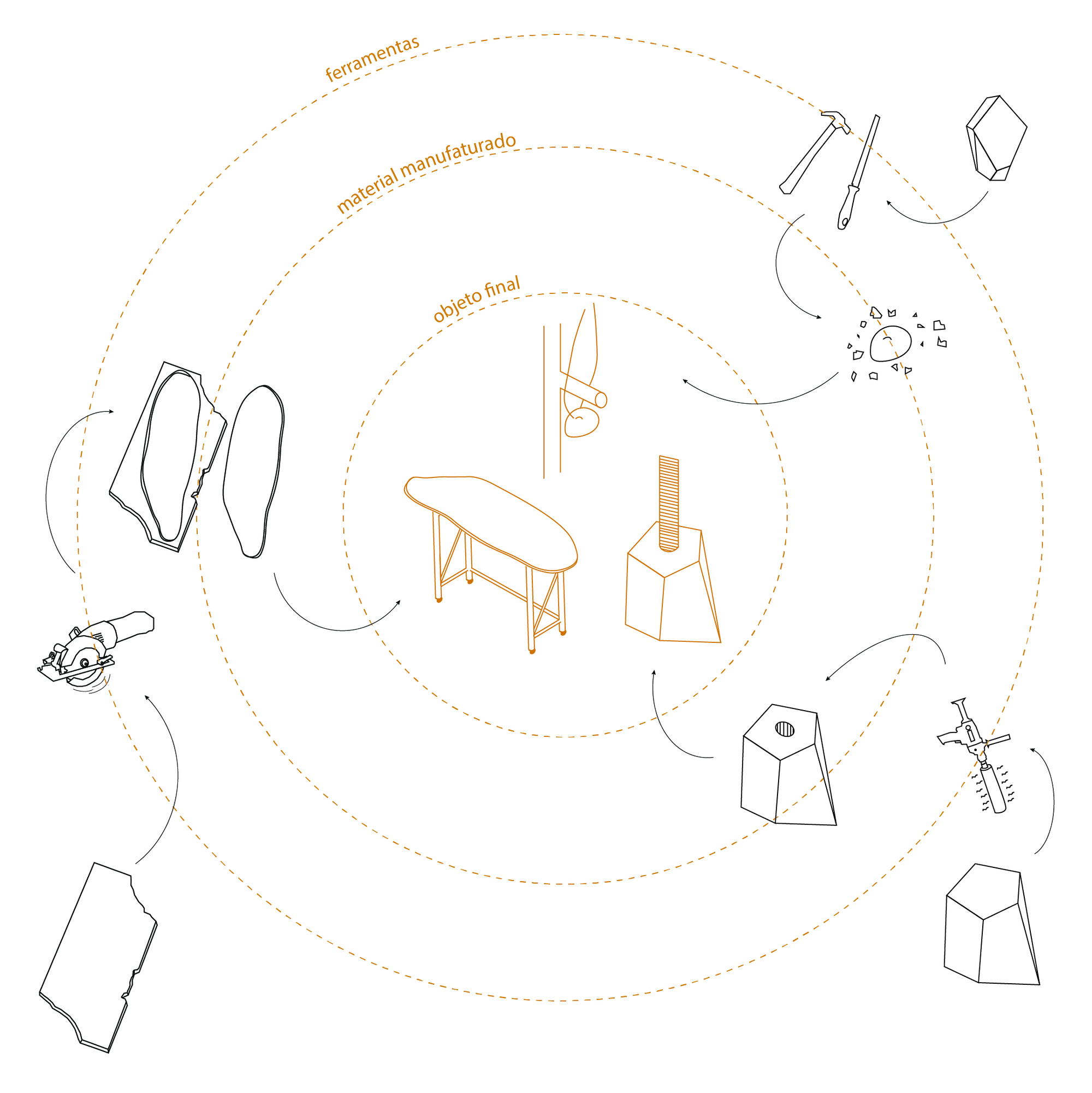 ferramentas

material manufaturado

objeto final