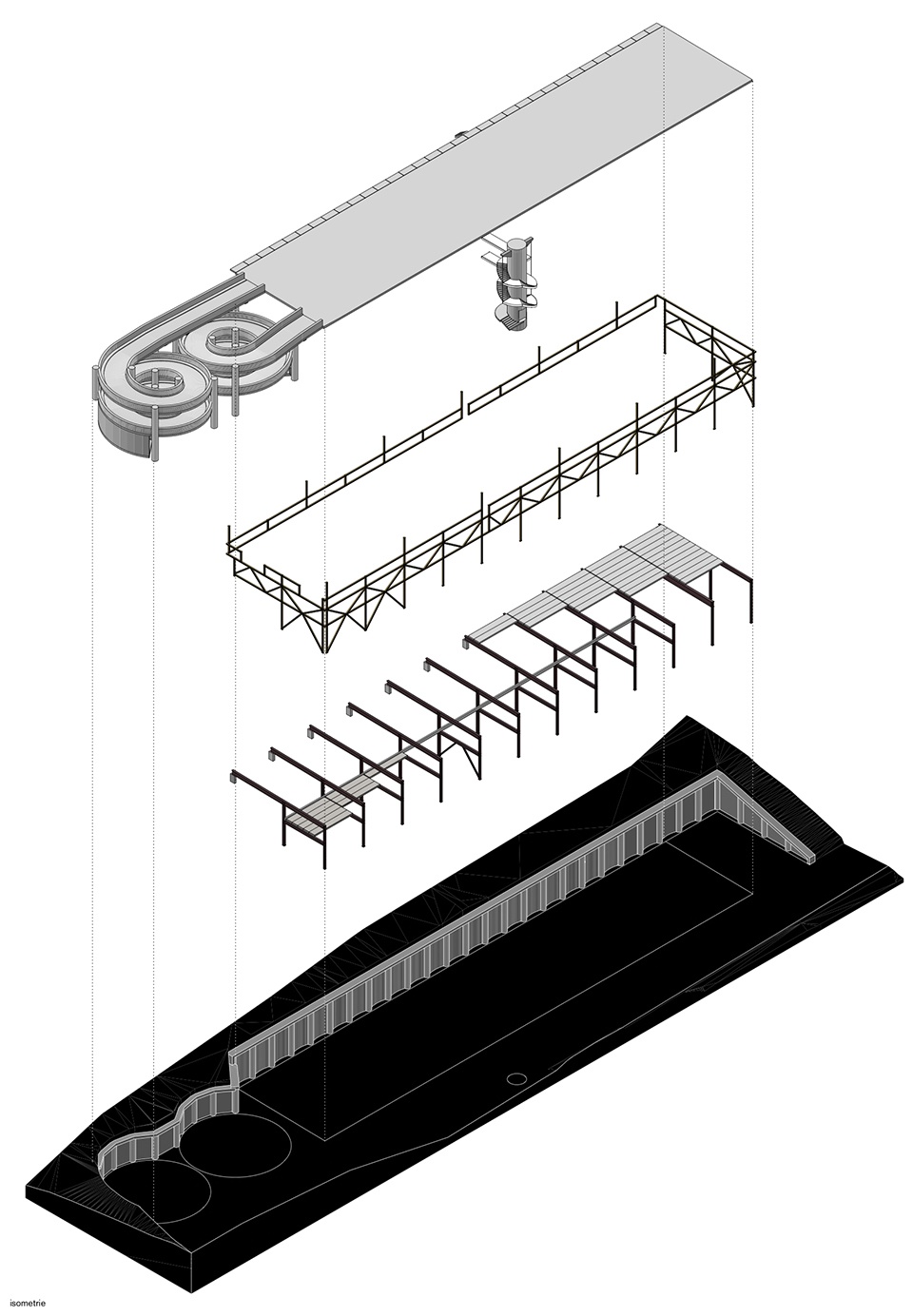 isometrie